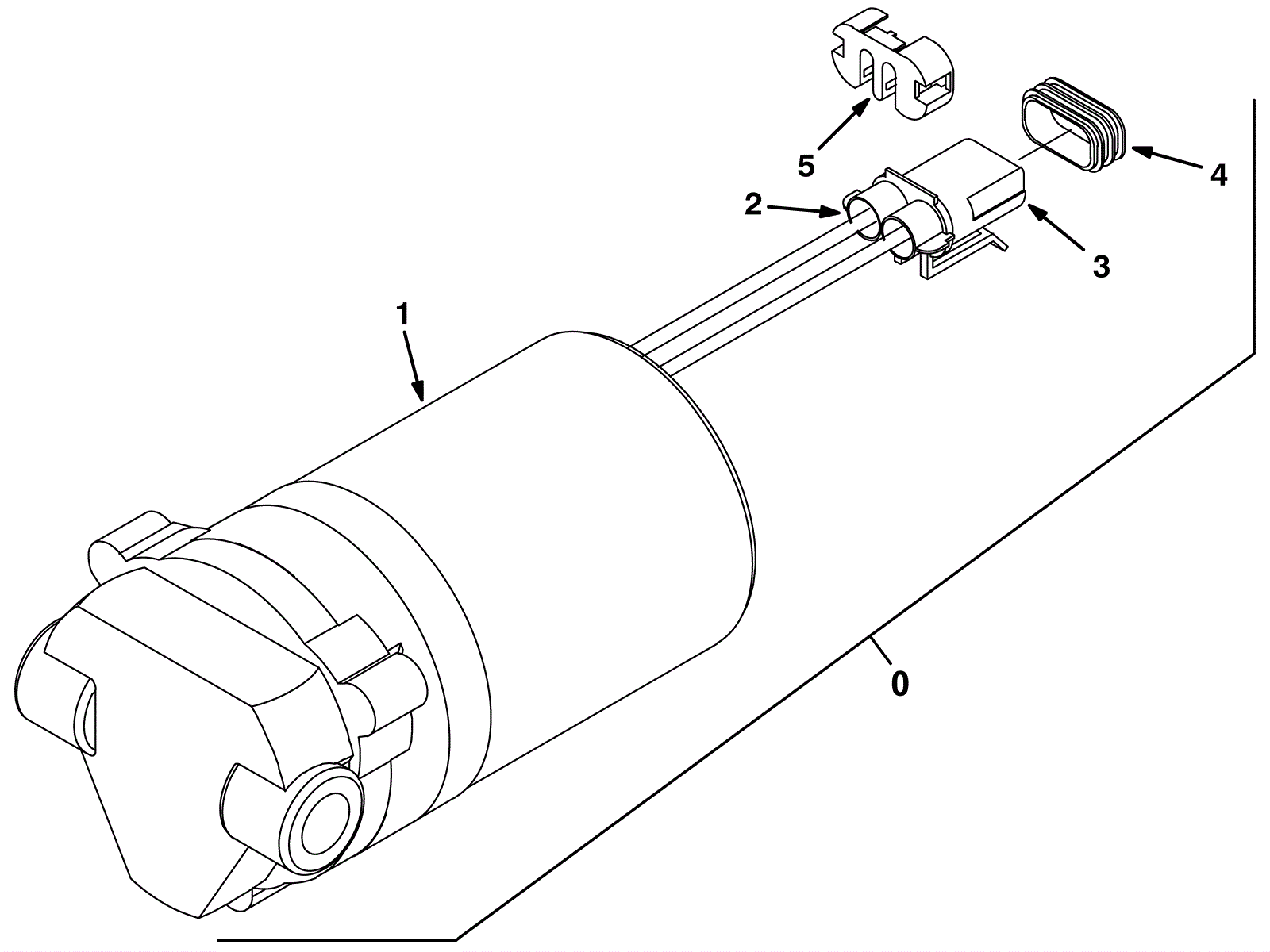 5
4
2
3
1
0