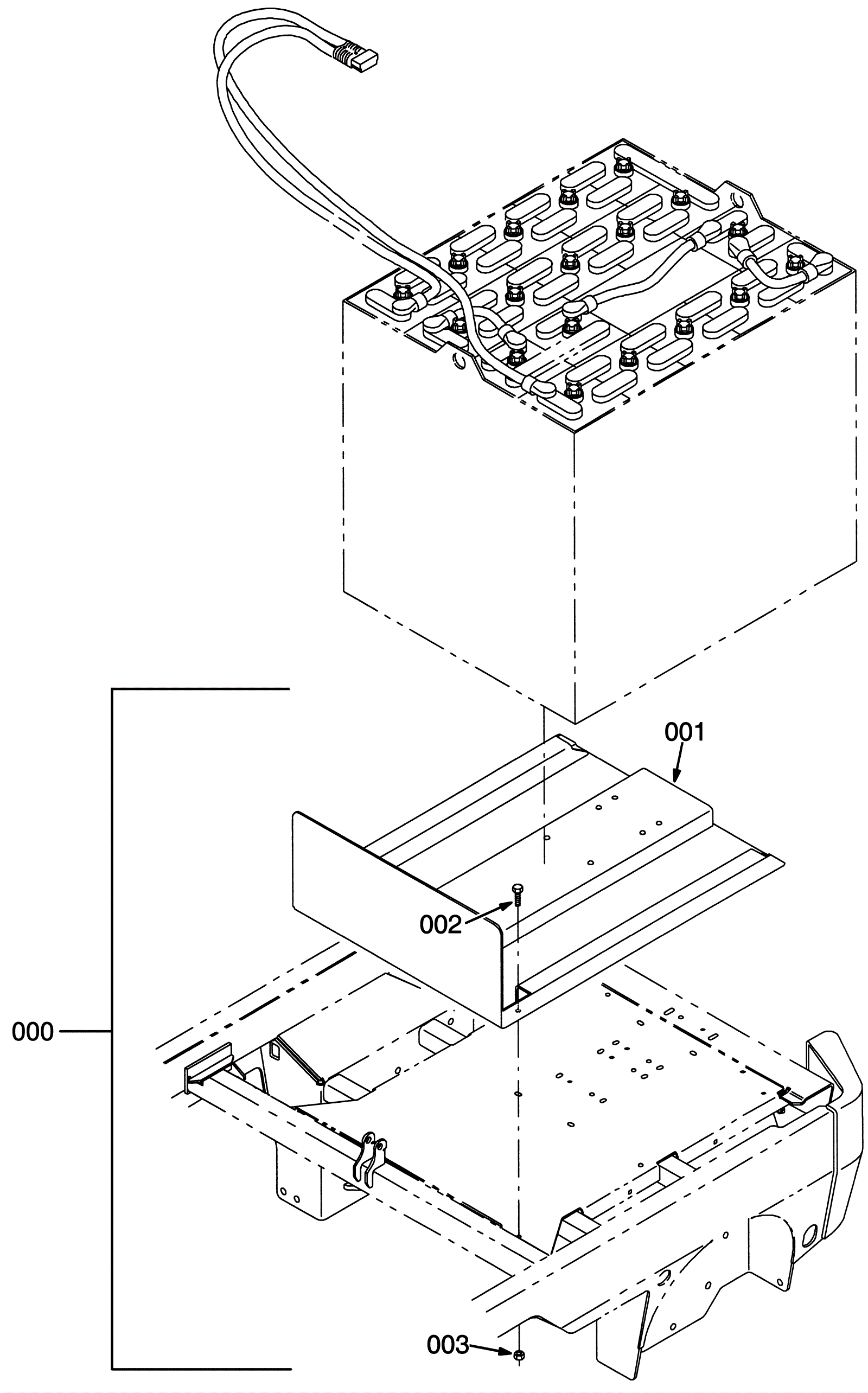 001

002

000

003