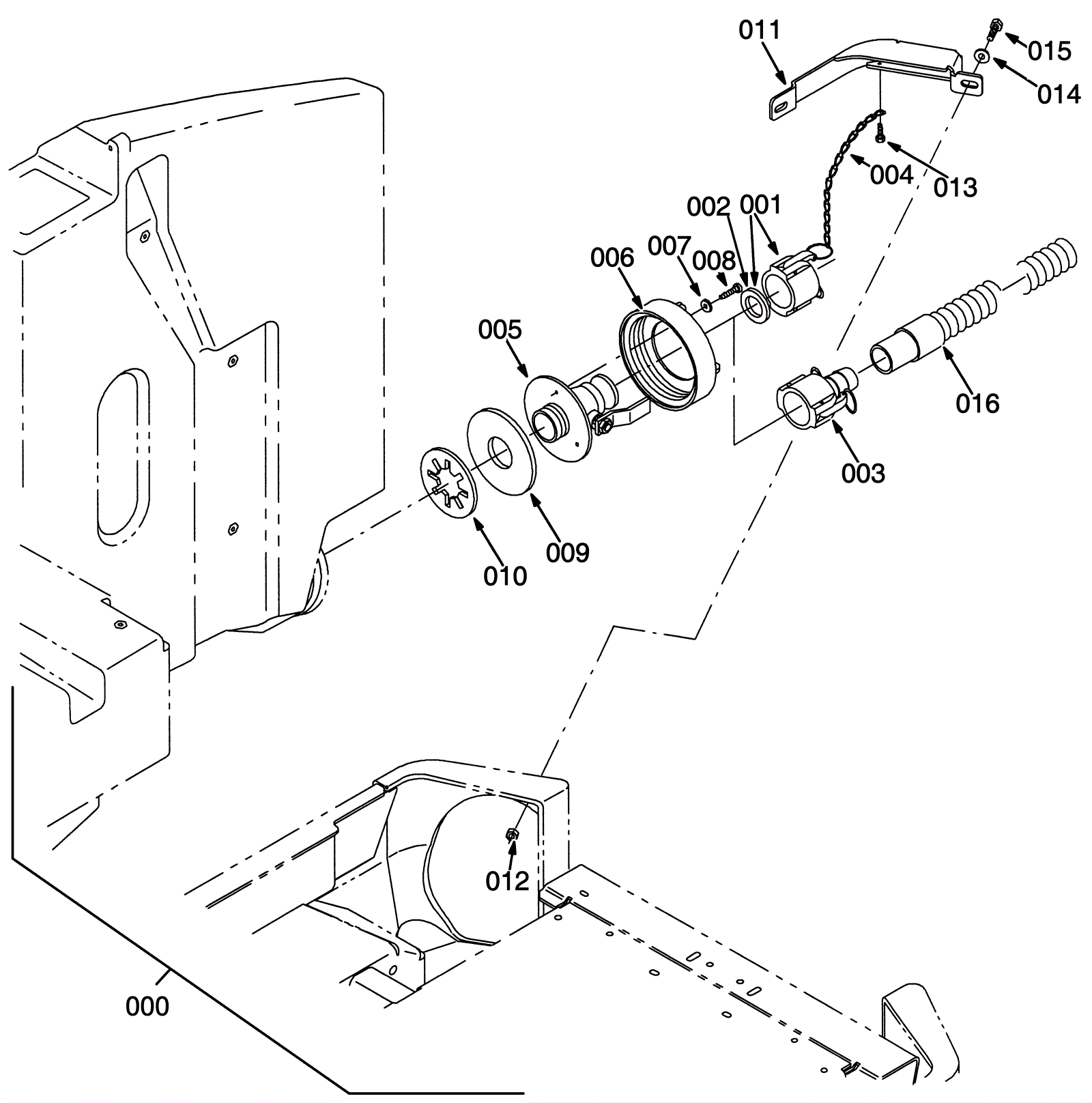 011
015
014
004
013
002
001
007
008
006
005
016
003
009
010
012
000