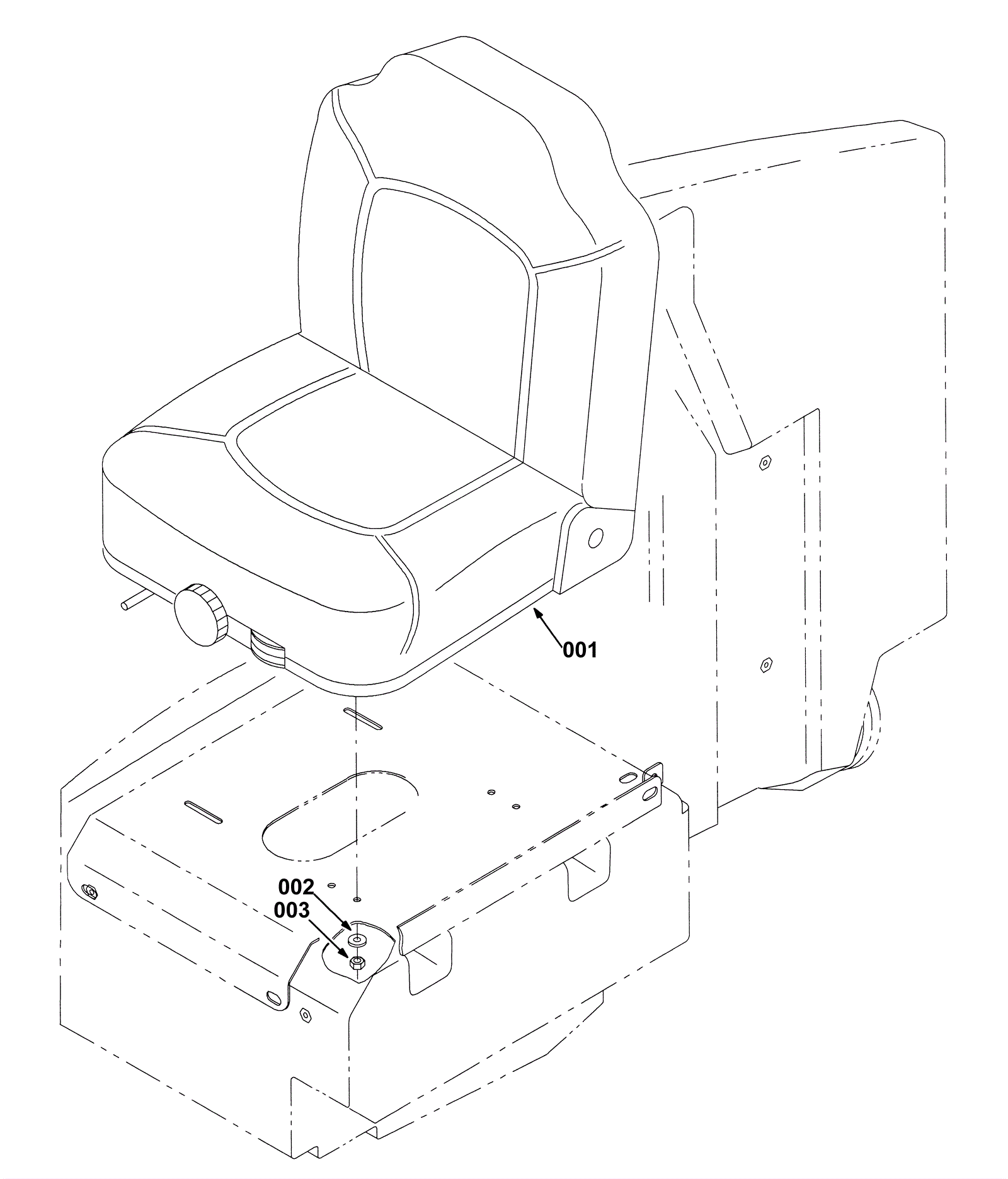 001

002
003