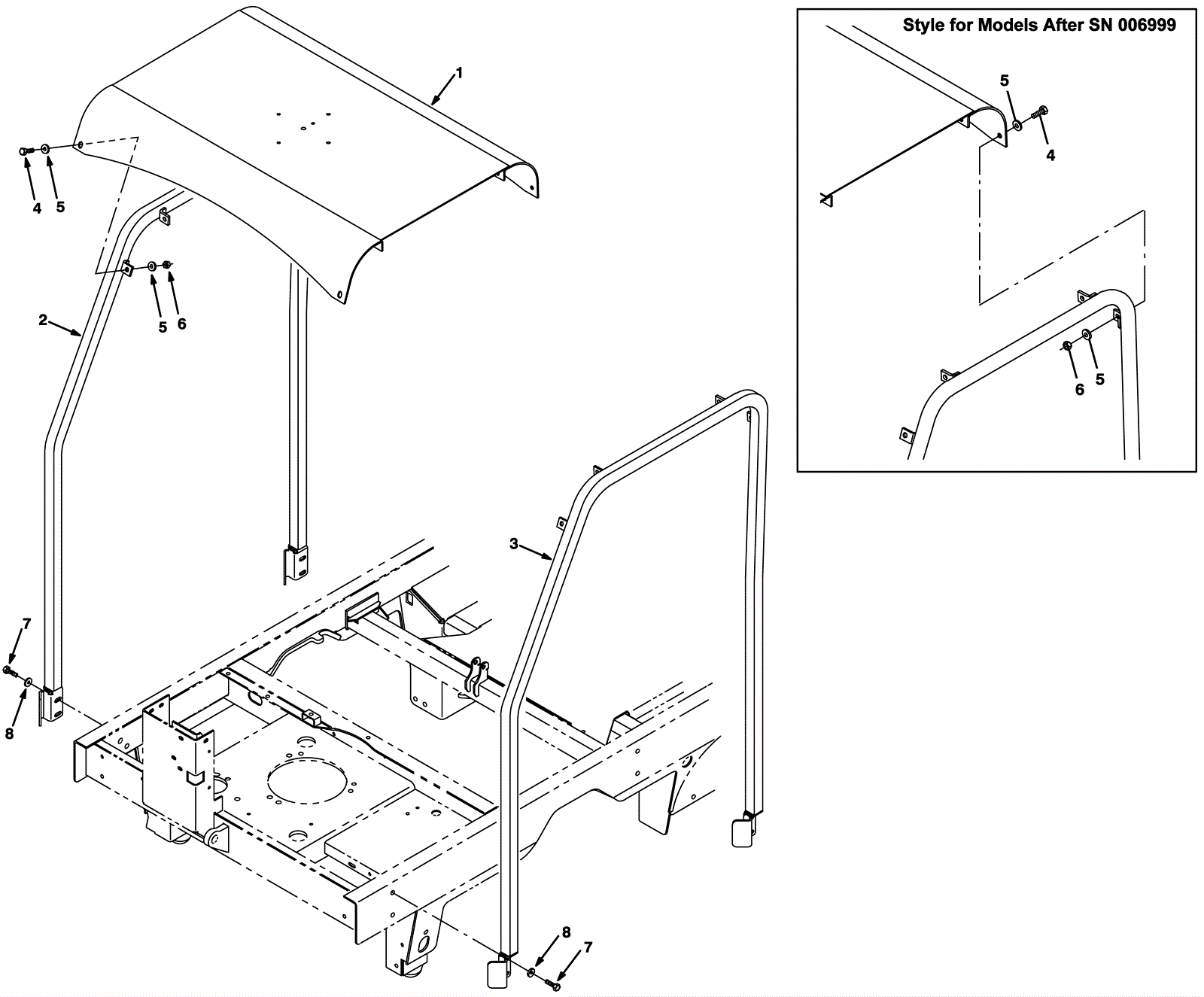 1

4 5

5 6

2

3

7

8

8 7

Style for Models After SN 006999

5

4

6 5