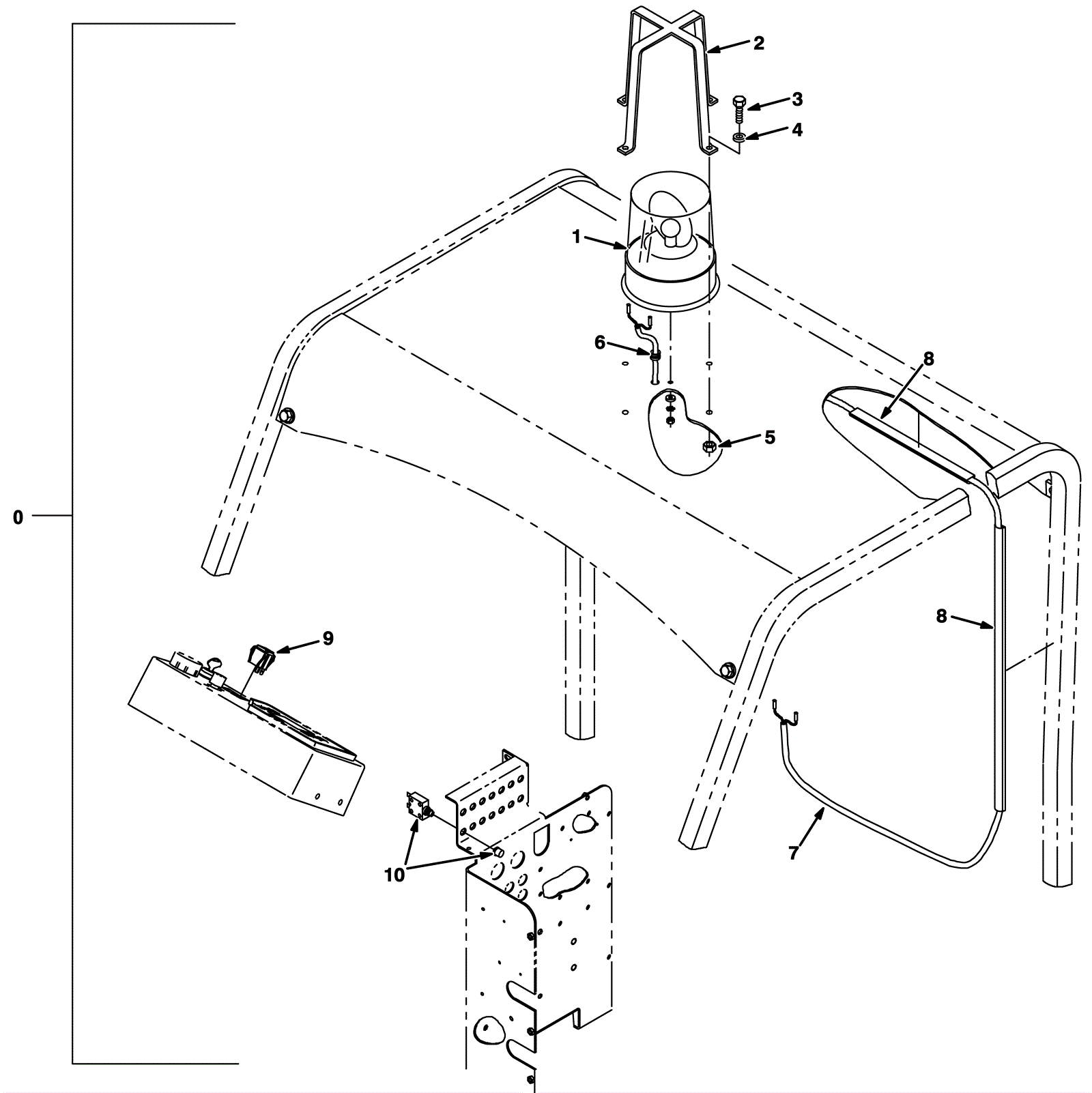 2
3
4
1
6
8
5
0
8
9
7
10