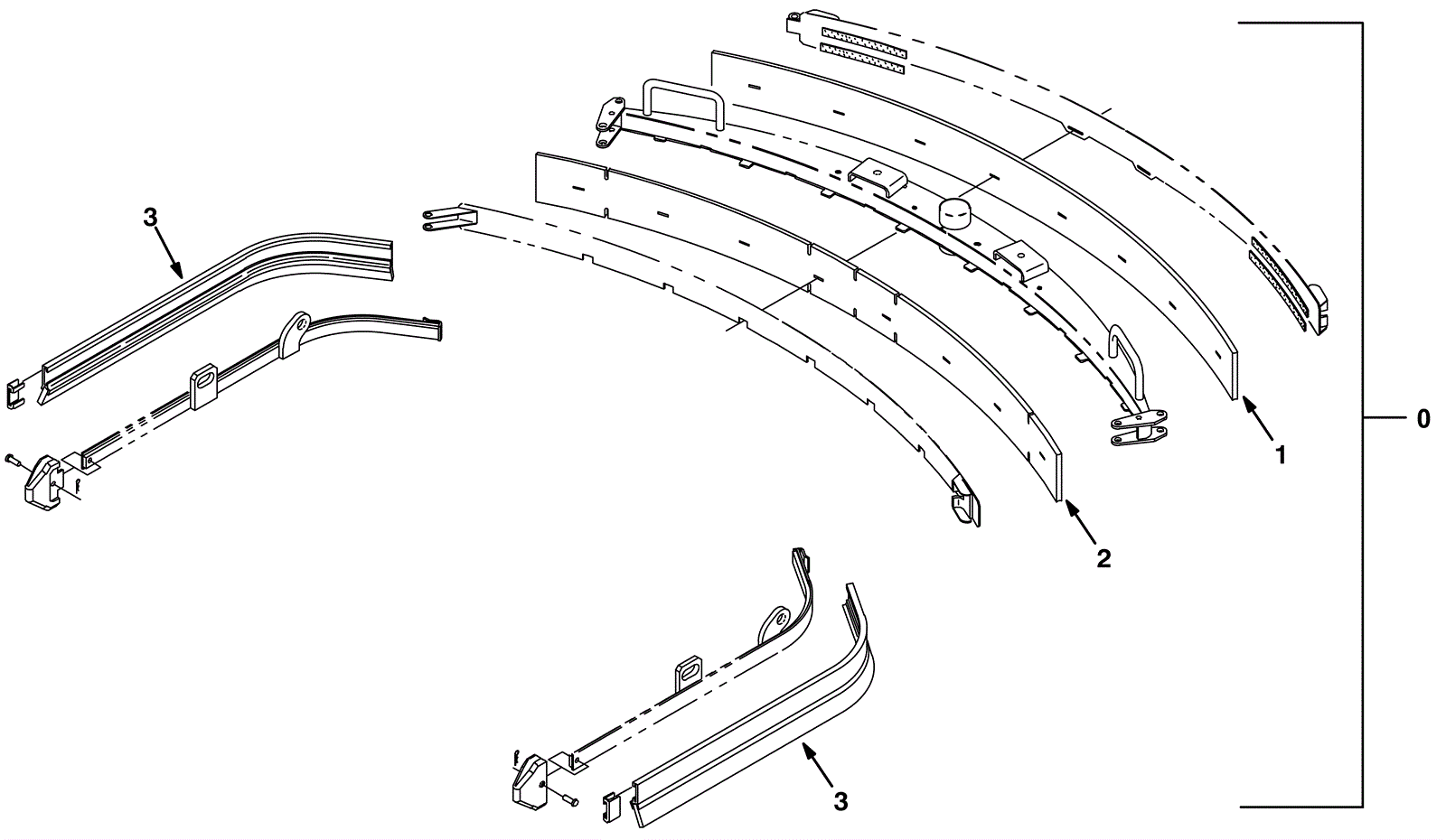 3
0
1
2
3