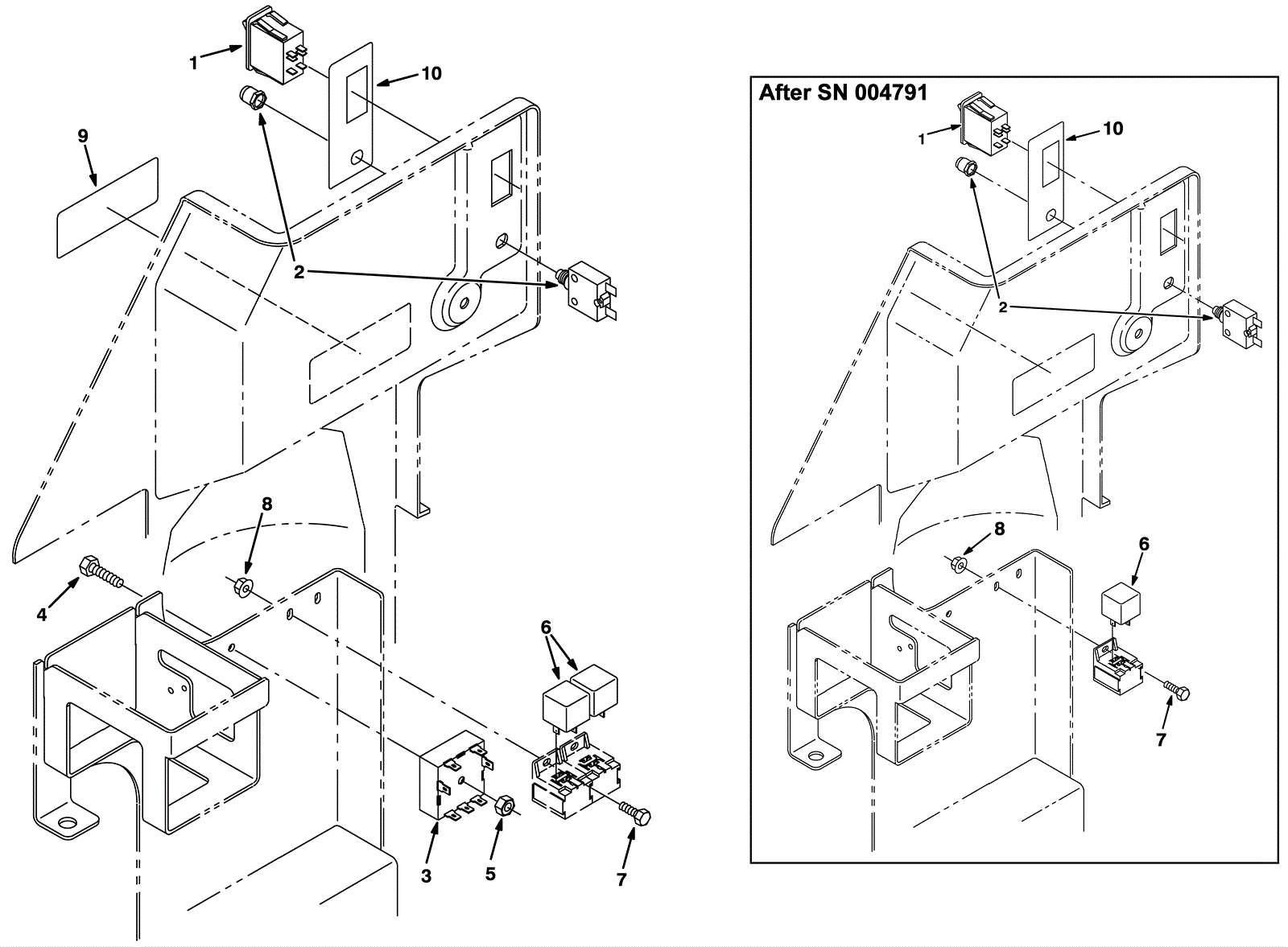 1
10
9
2
8
4
6
3
5
7

After SN 004791
1
10
2
8
6
7