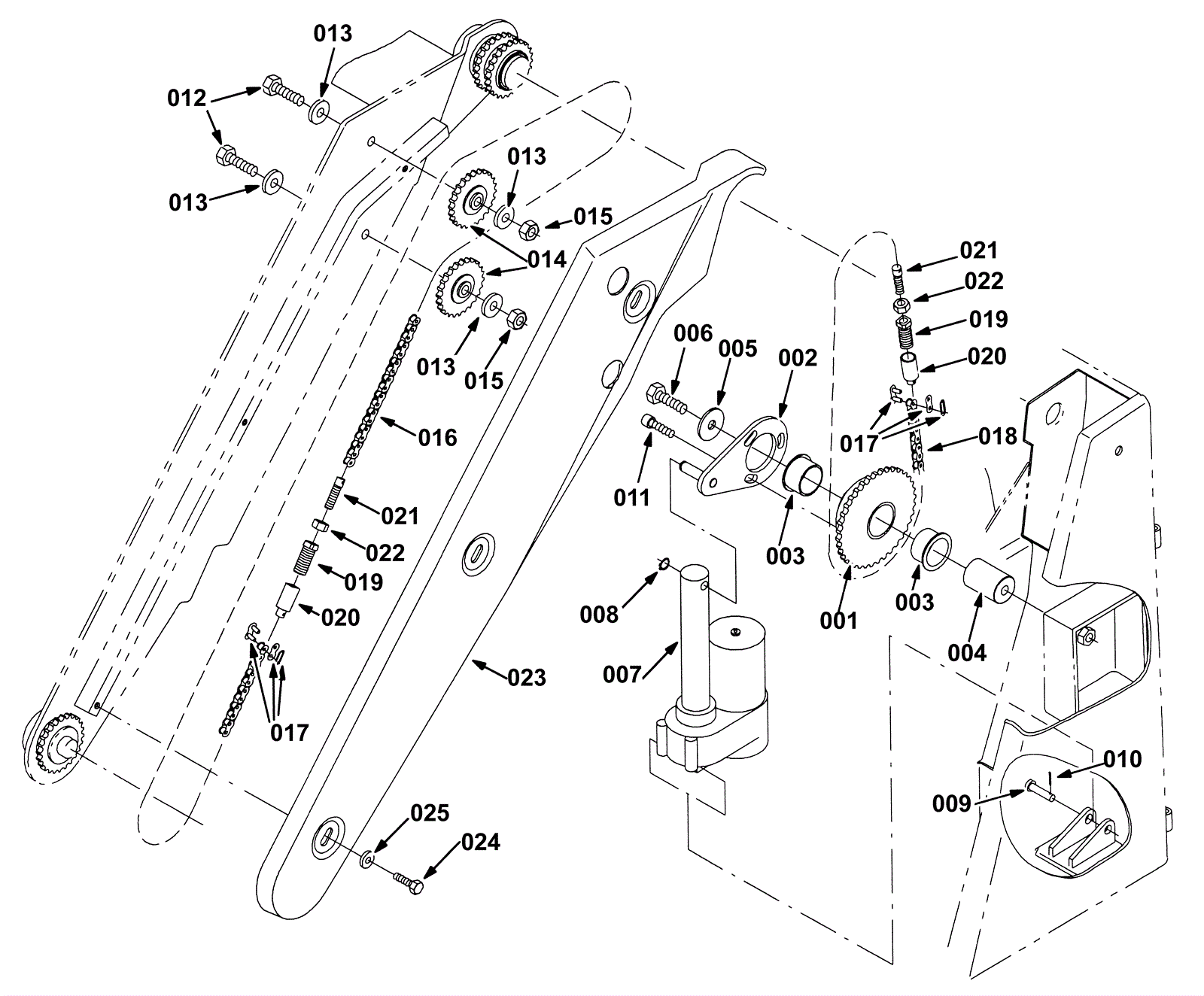 013
012
013
013
015
014
013
015
016
021
022
019
020
017
023
025
024
006
005
002
011
003
008
007
001
003
004
021
022
019
020
017
018
010
009