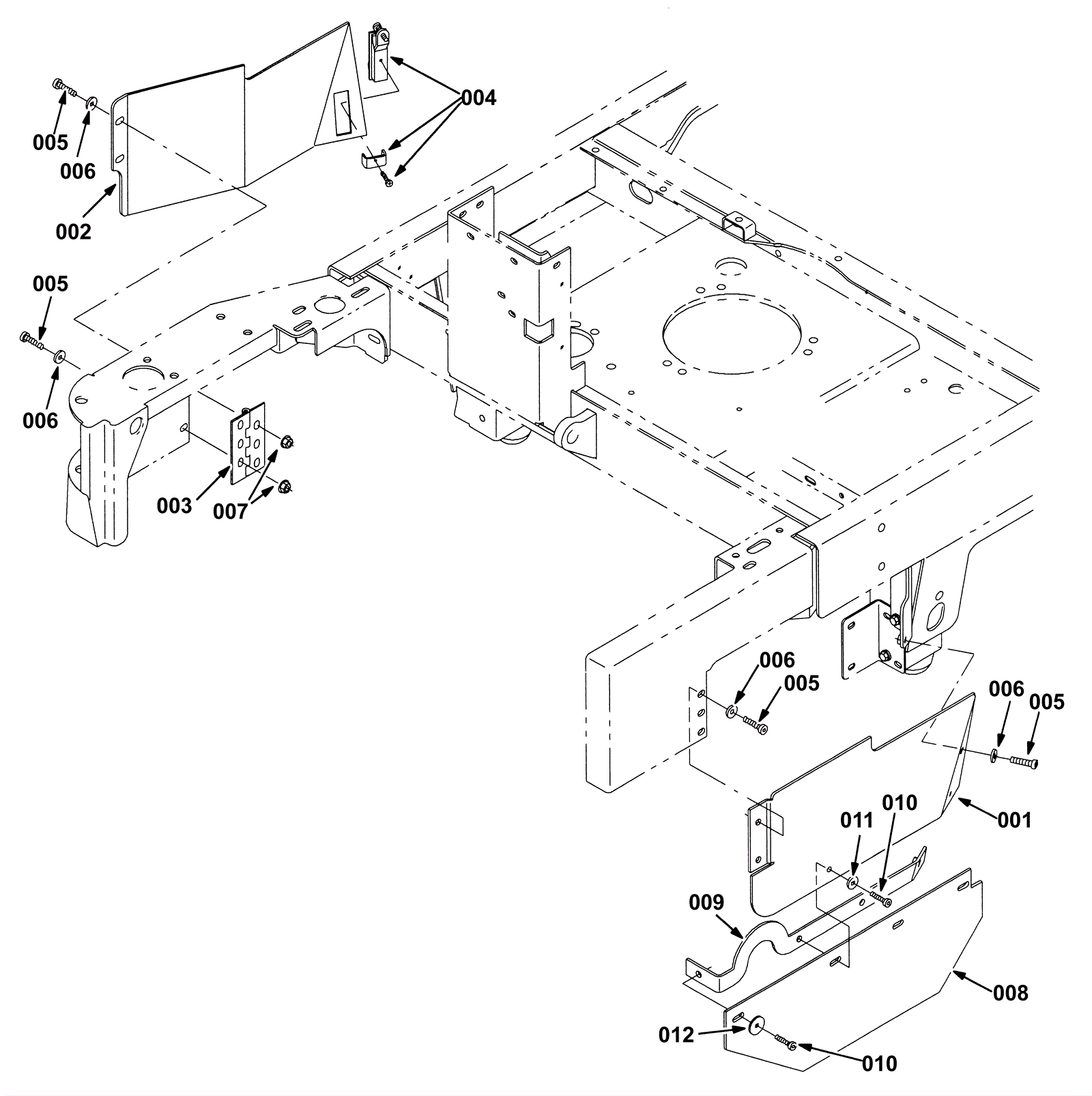 004
005
006
002
005
006
003
007
006
005
006
005
001
011
010
009
008
012
010