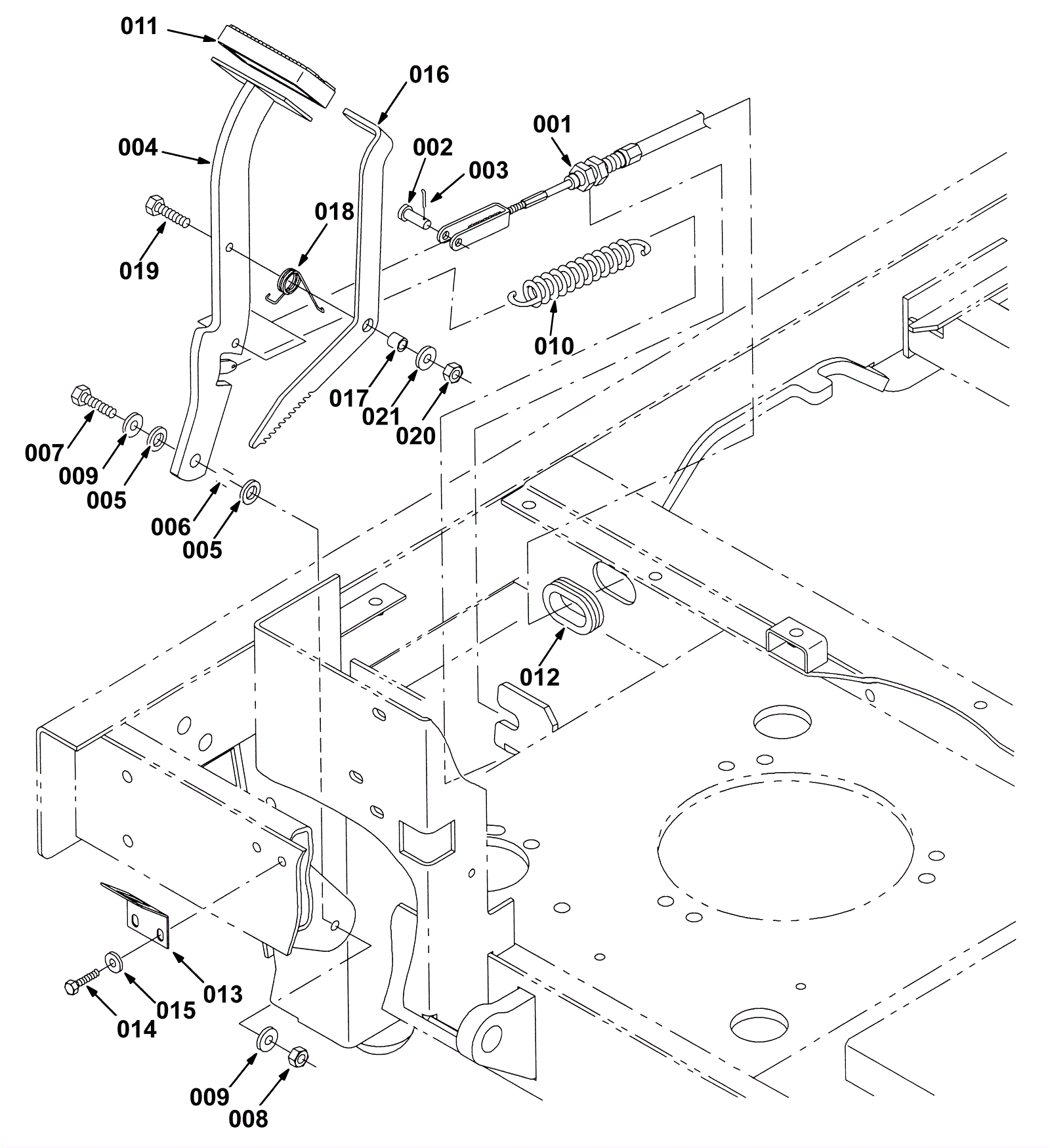 011
016
001
004
002
003
018
019
010
017
021
020
007
009
005
006
005
012
013
015
014
009
008