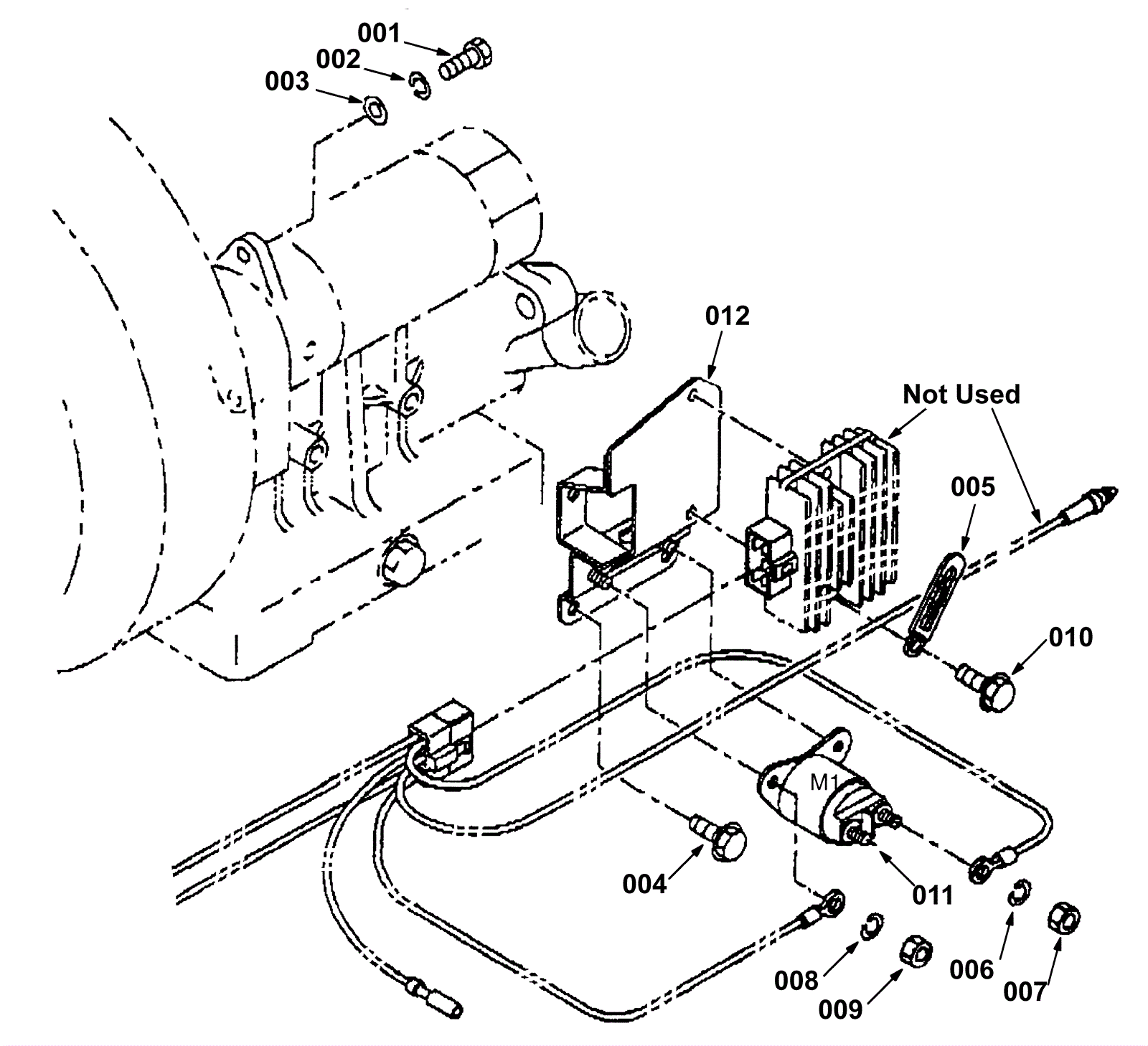 001
002
003
012
Not Used
005
010
M1
004
011
008
009
006
007