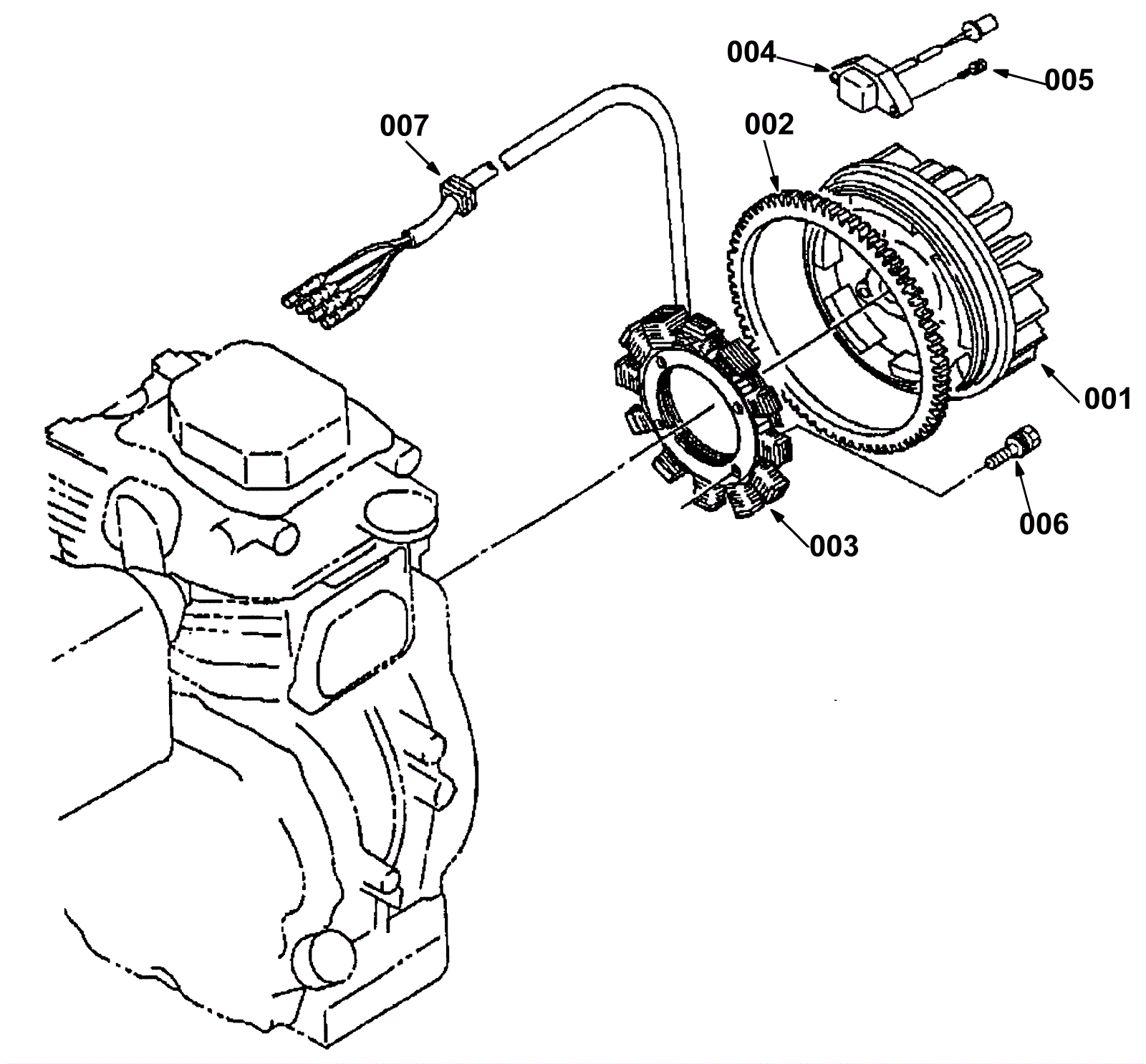 004
005
007
002
001
006
003