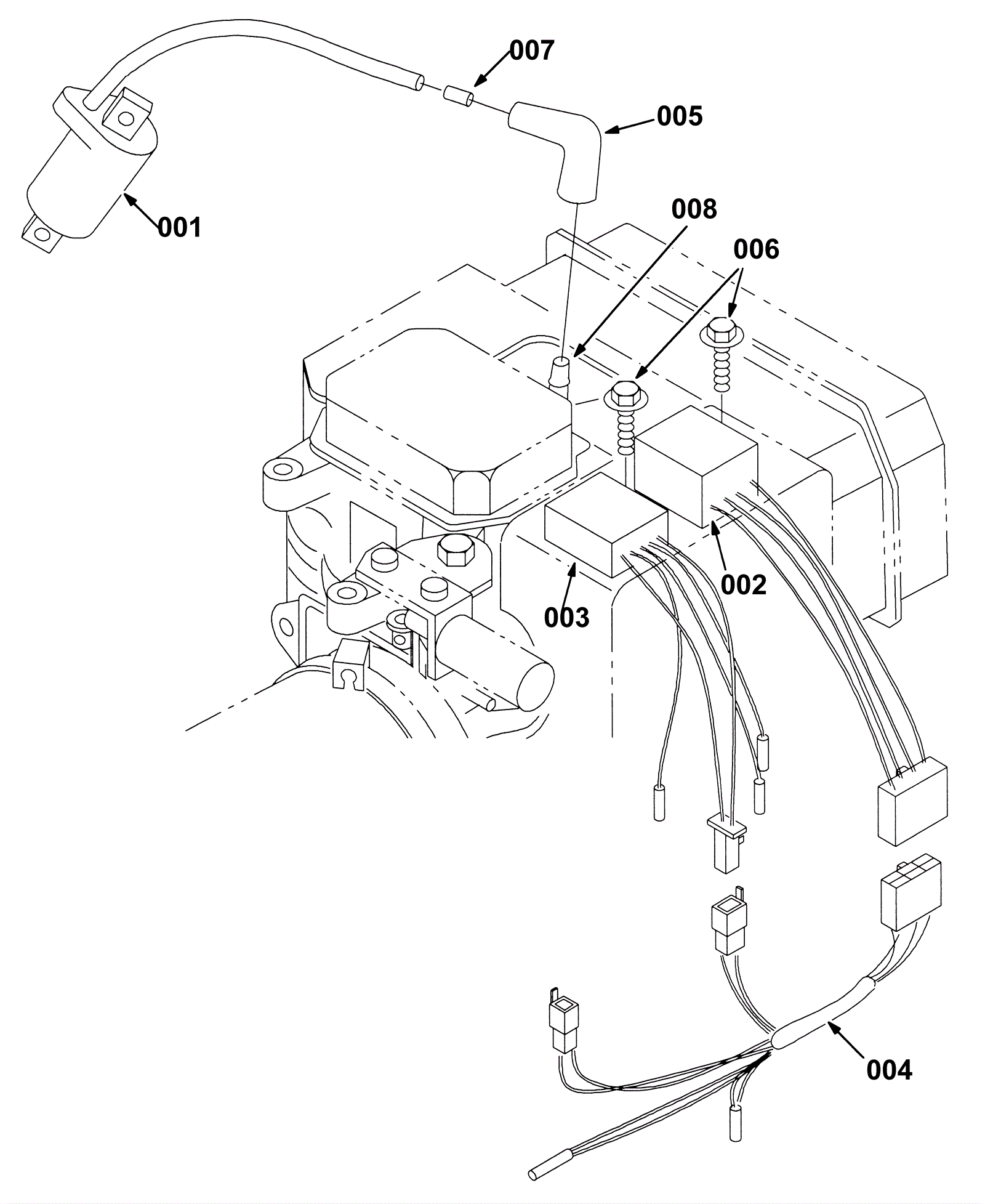 007
005
001
008
006
002
003
004