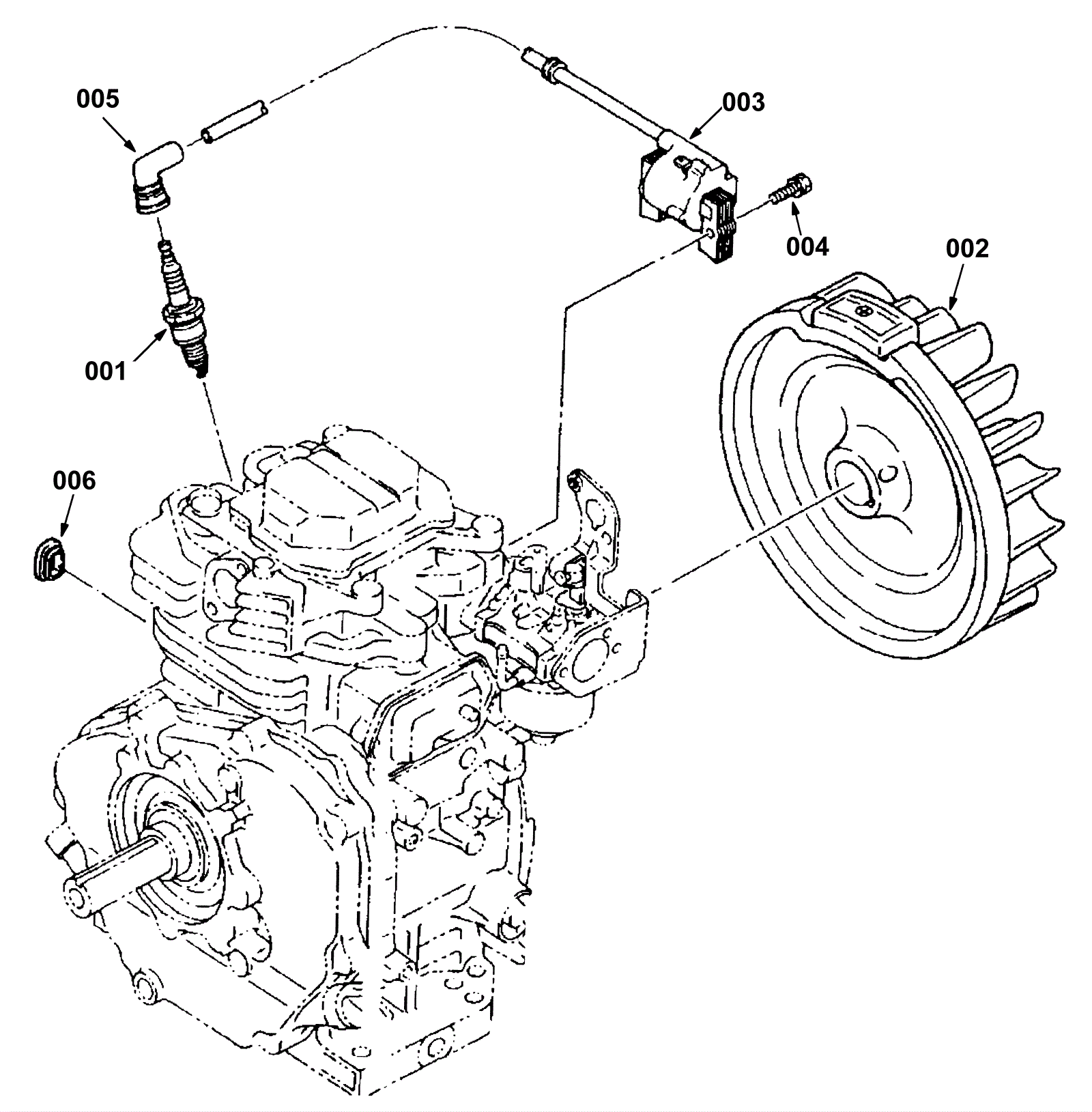 005
003
004
002
001
006