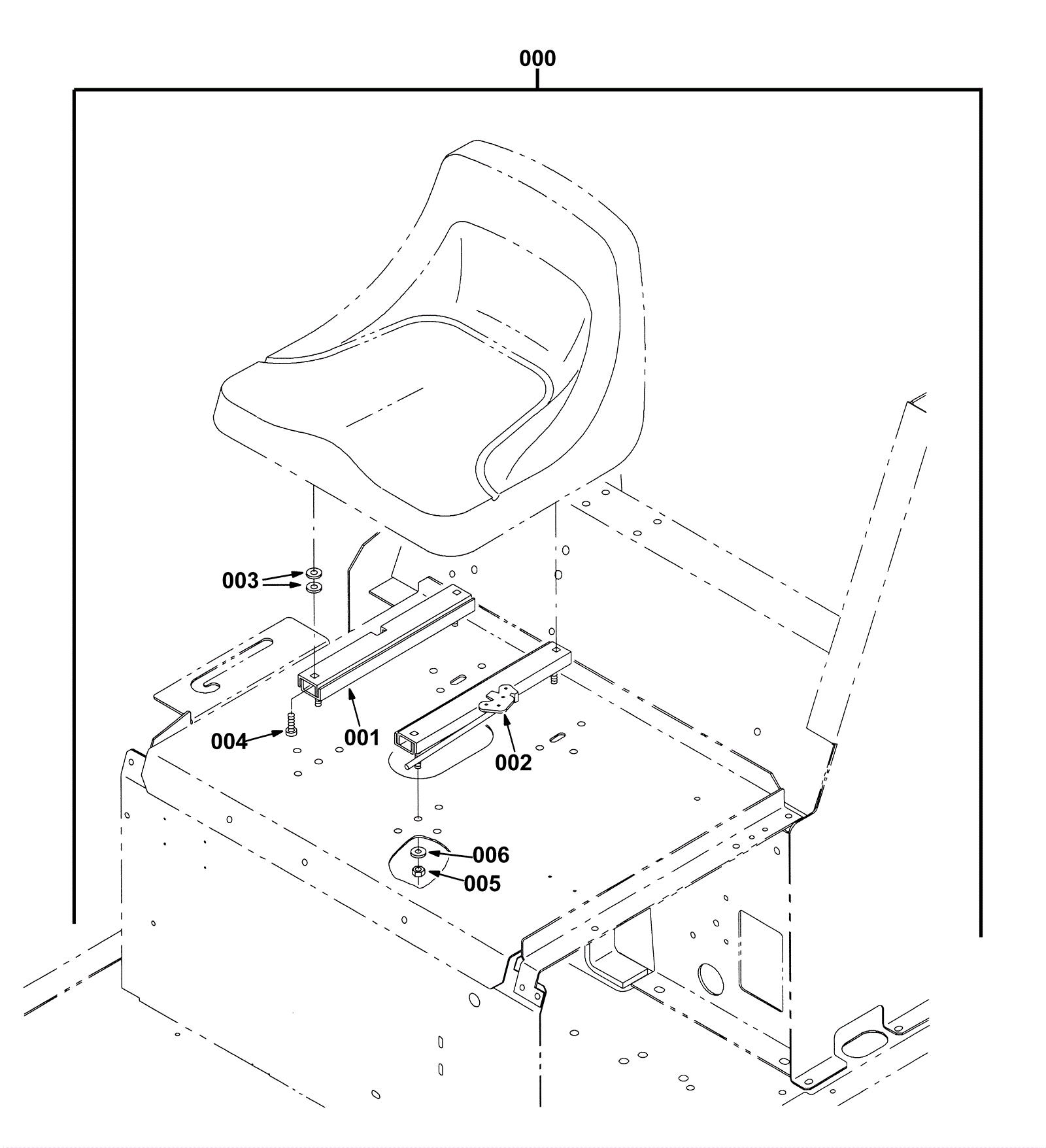 000

003

004

001

002

006

005