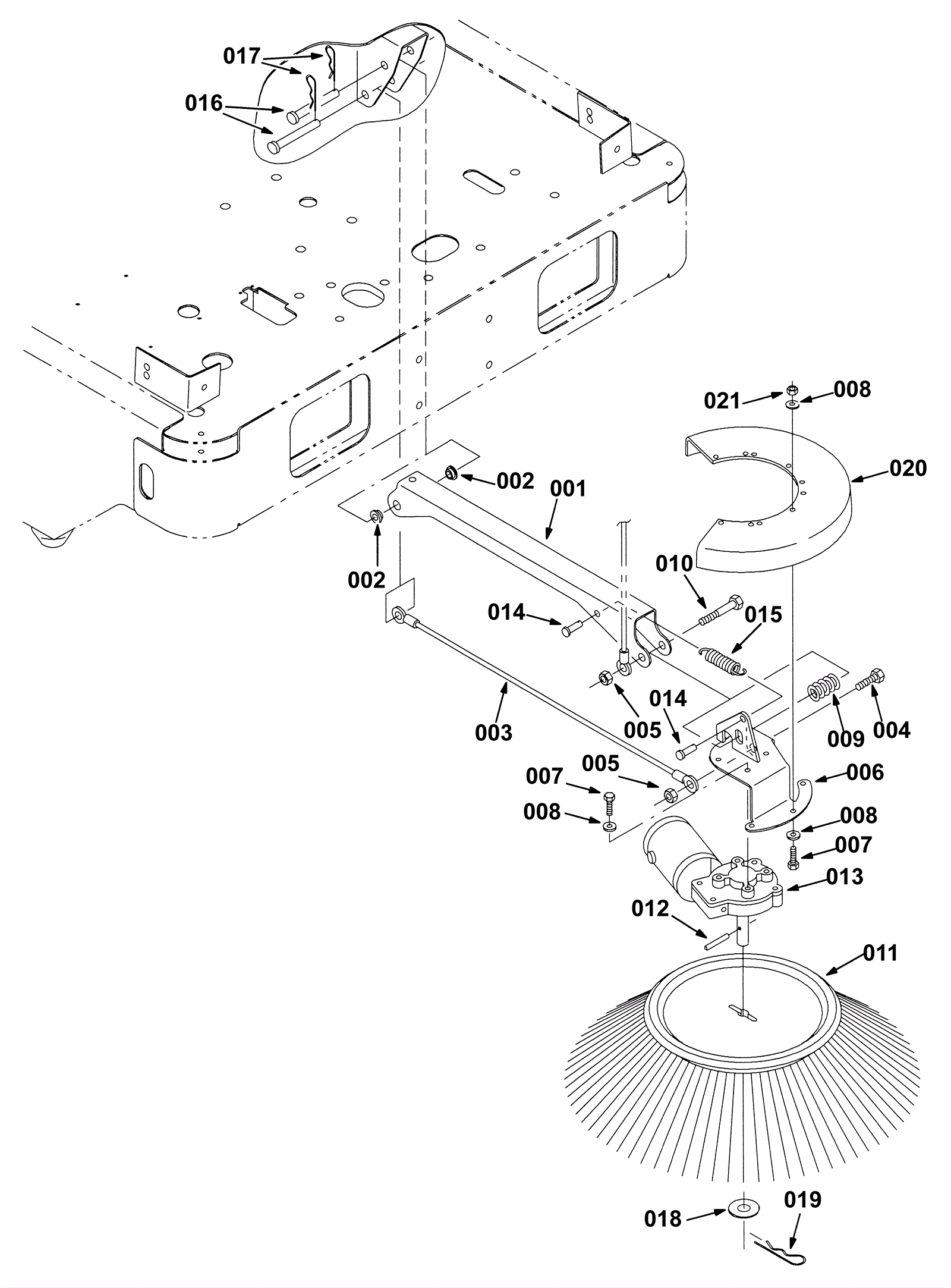 017
016
021
008
020
002
001
002
010
014
015
003
005
014
009
004
007
005
006
008
008
007
013
012
011
018
019