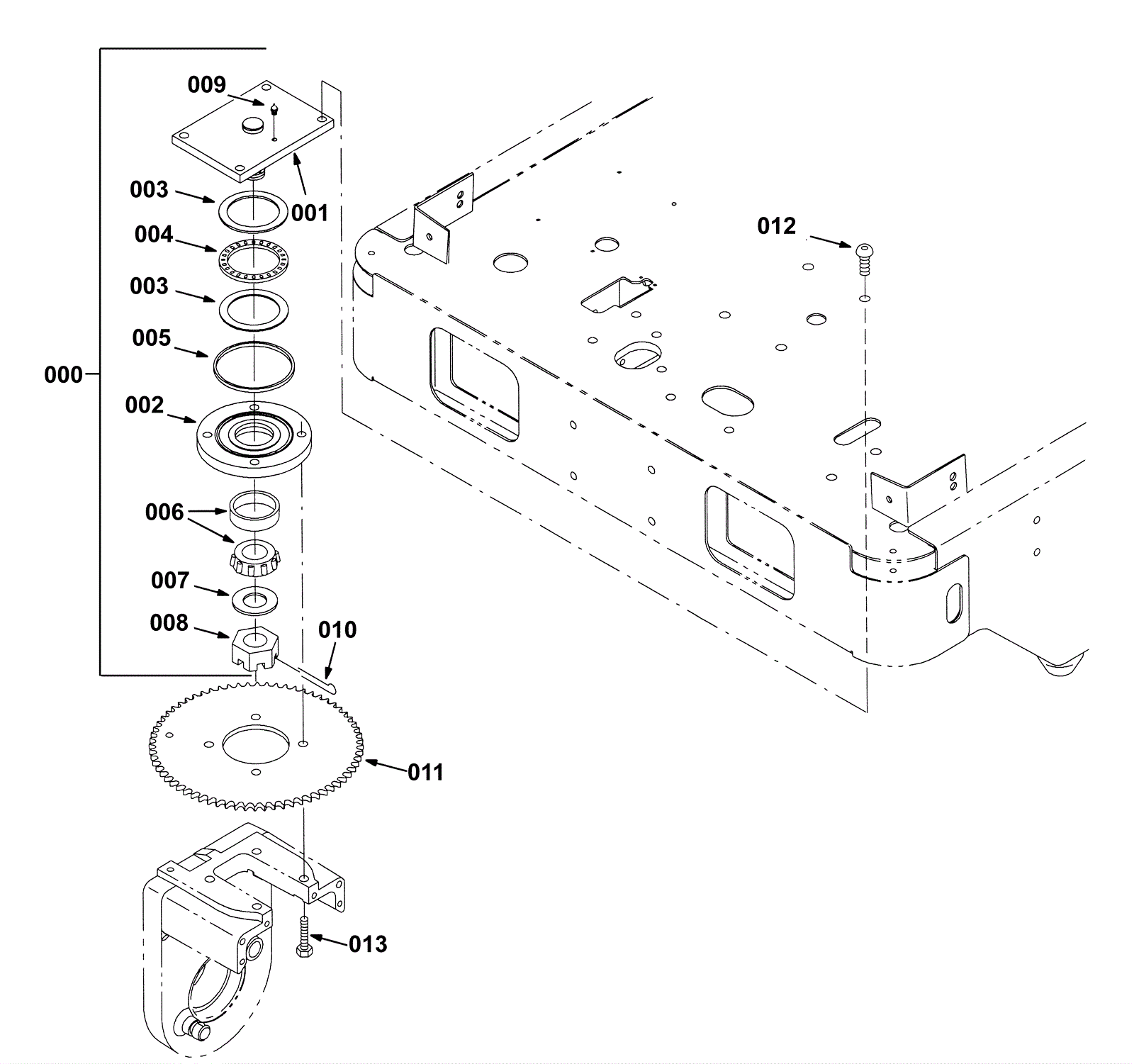 009
003
001
004
003
005
000
002
006
007
008
010
011
013
012