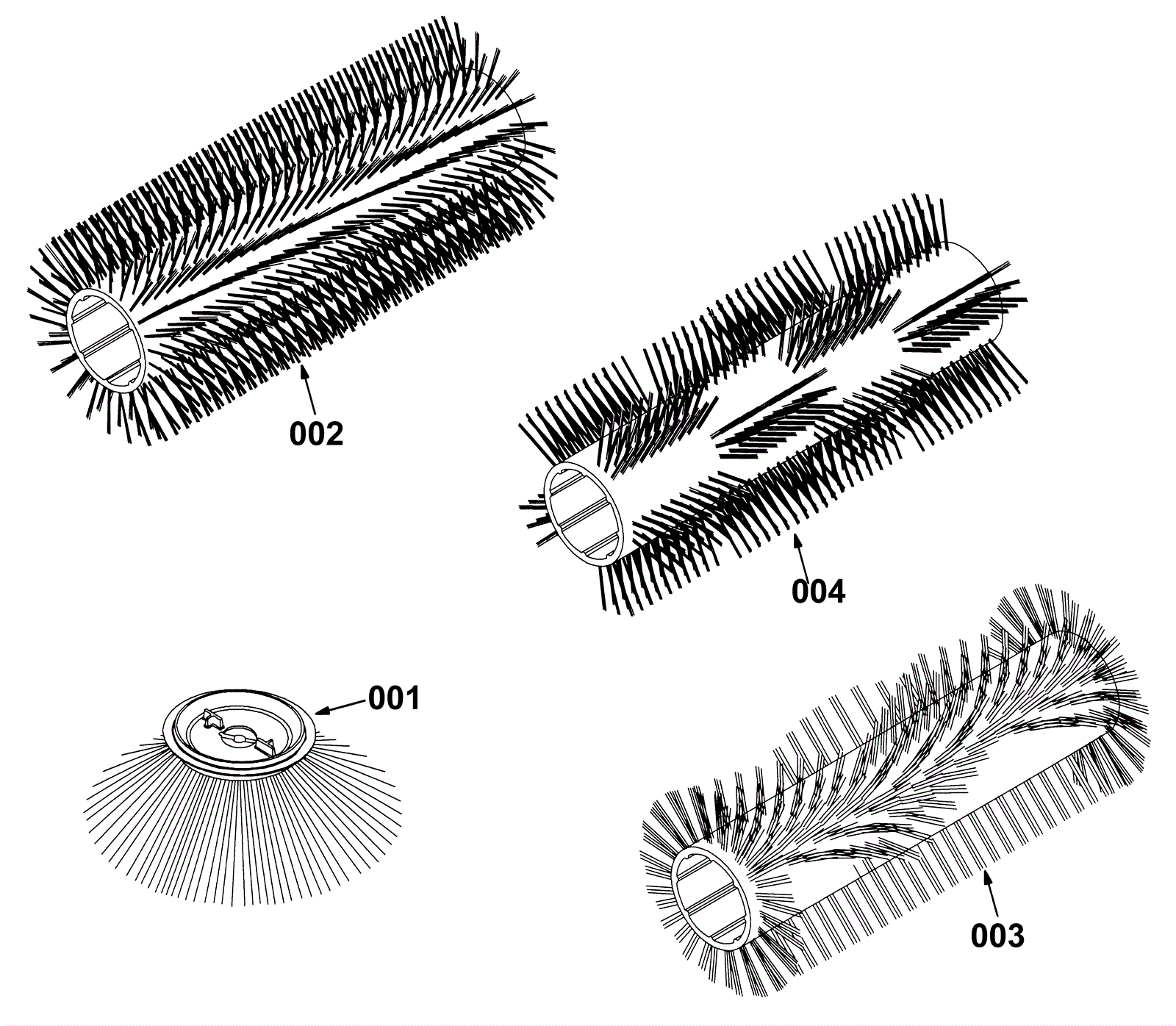 002

004

001

003