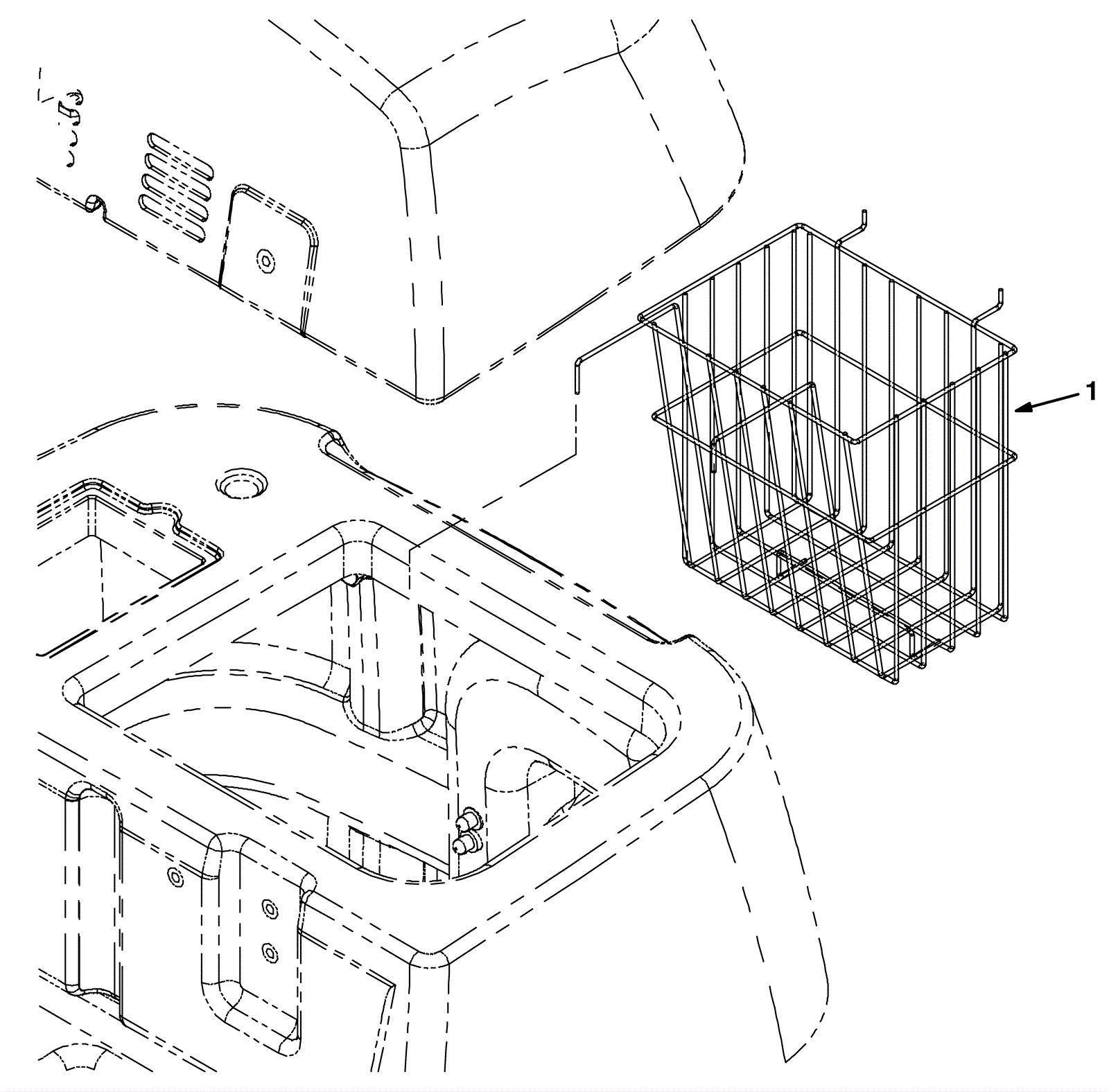 1