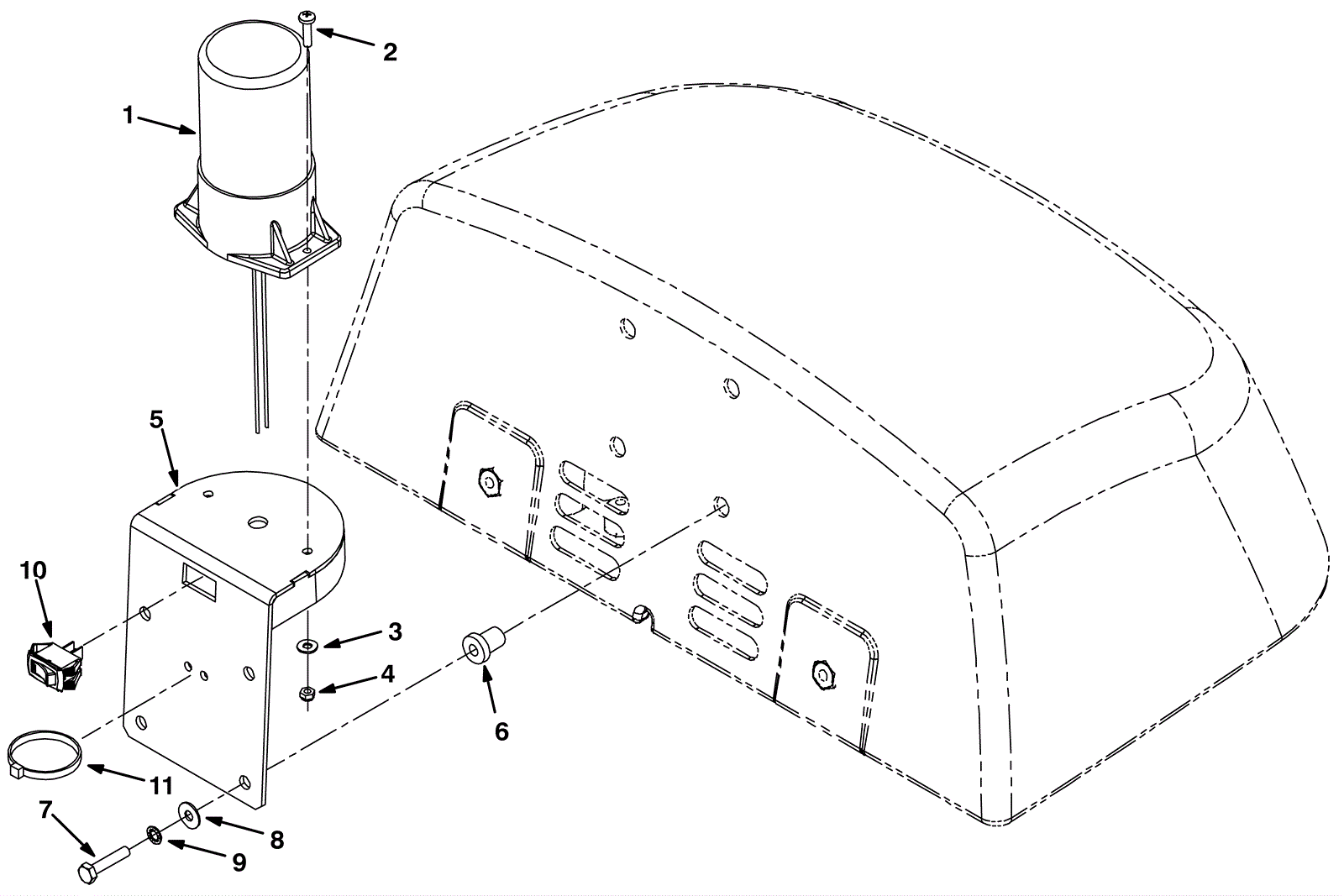 2
1
5
10
3
4
6
11
7
8
9