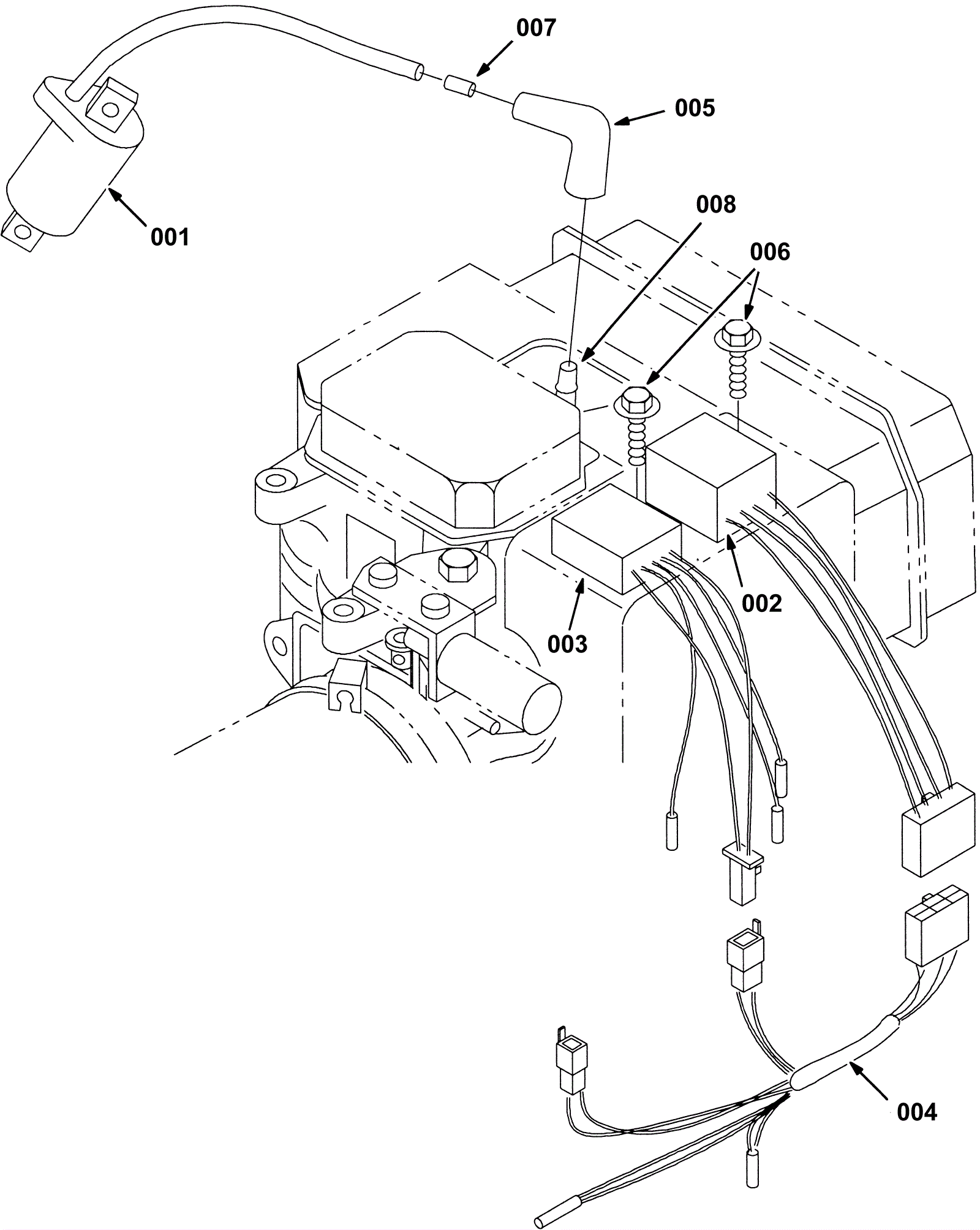 007
005
001
008
006
002
003
004