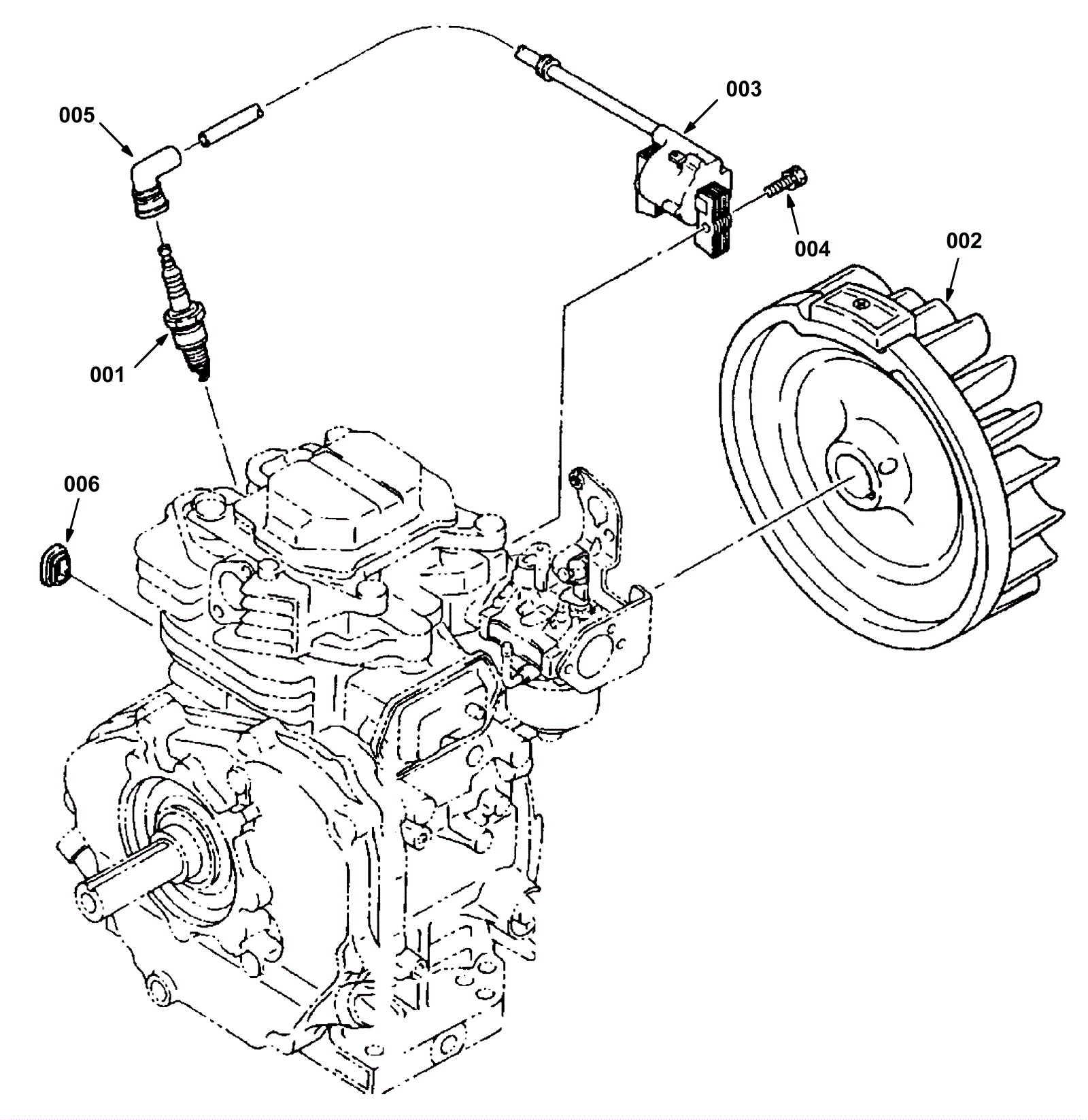 005
003
004
002
001
006