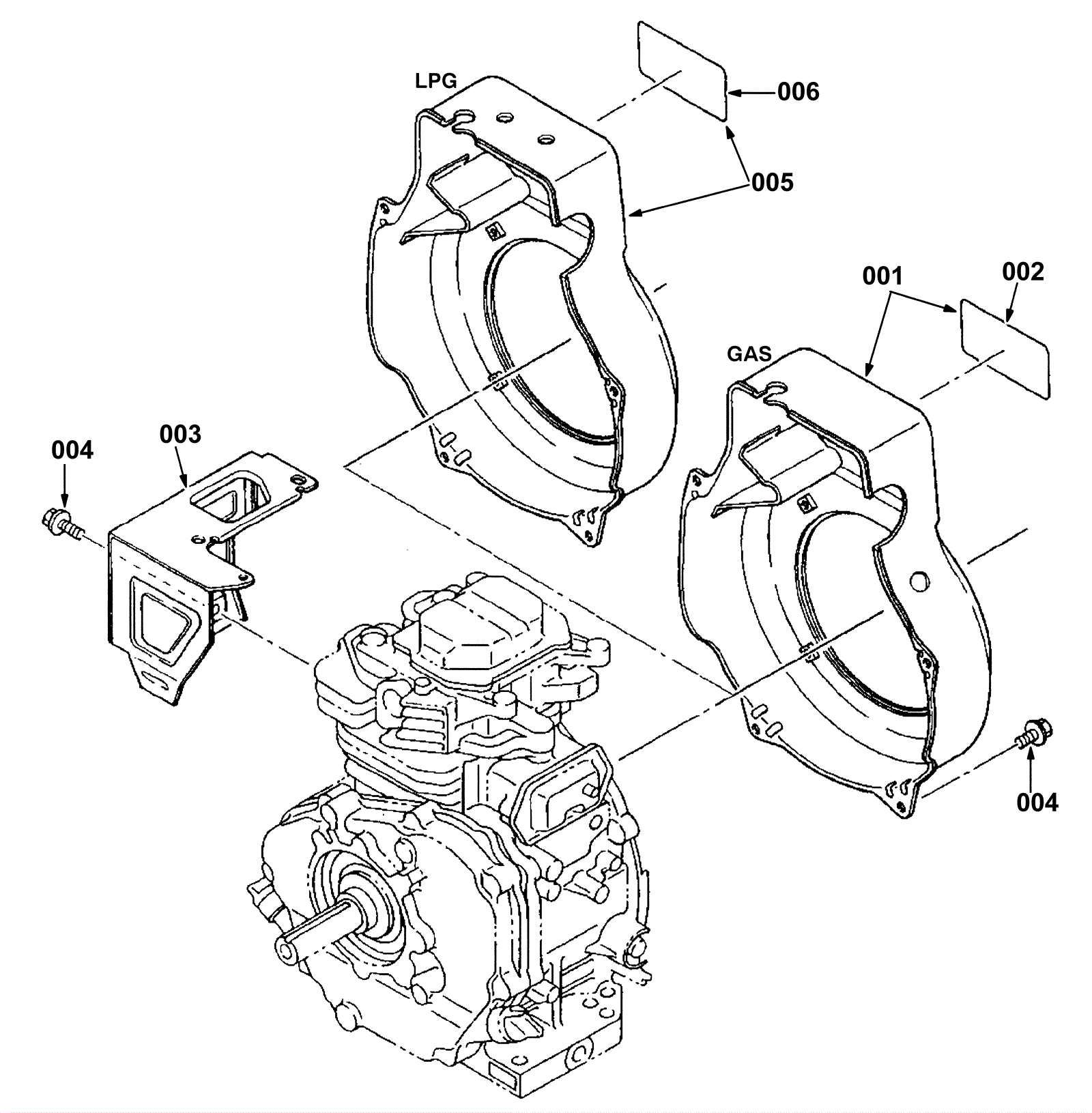 LPG

006

005

001

002

GAS

004

003

004