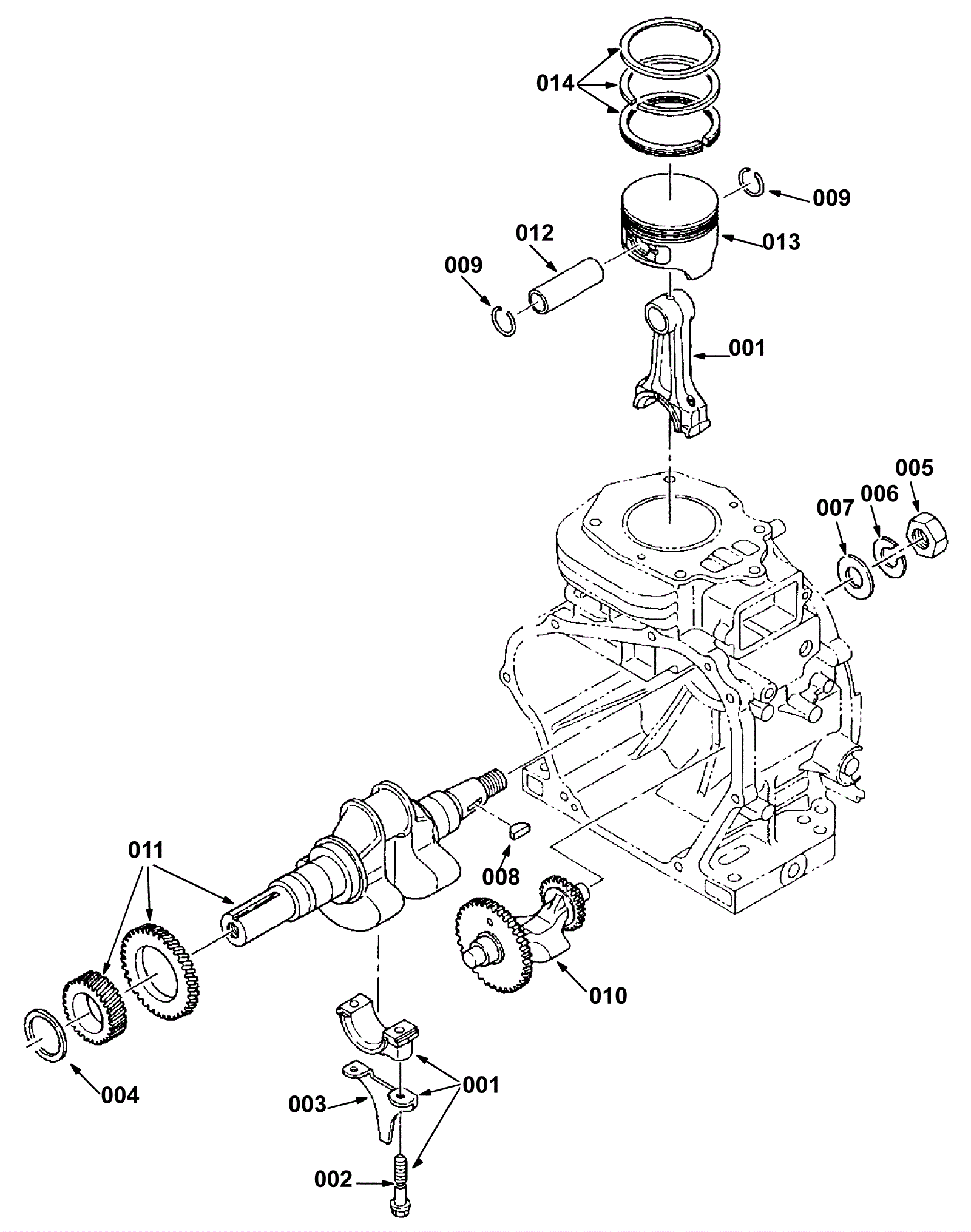 014

009

012

013

009

001

005

006

007

011

008

010

004

001

003

002