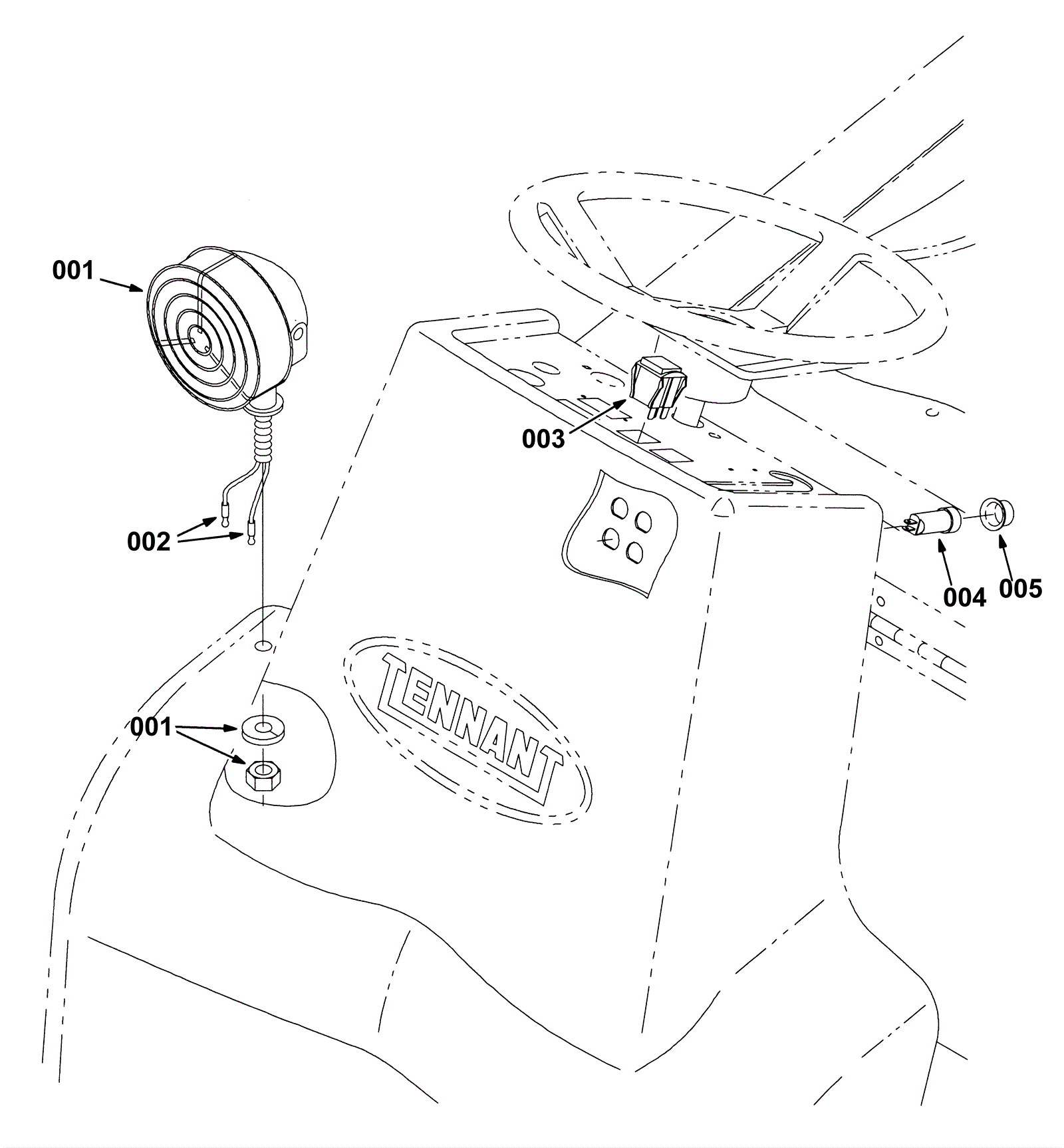 001

003

002

004

005

TENNANT

001