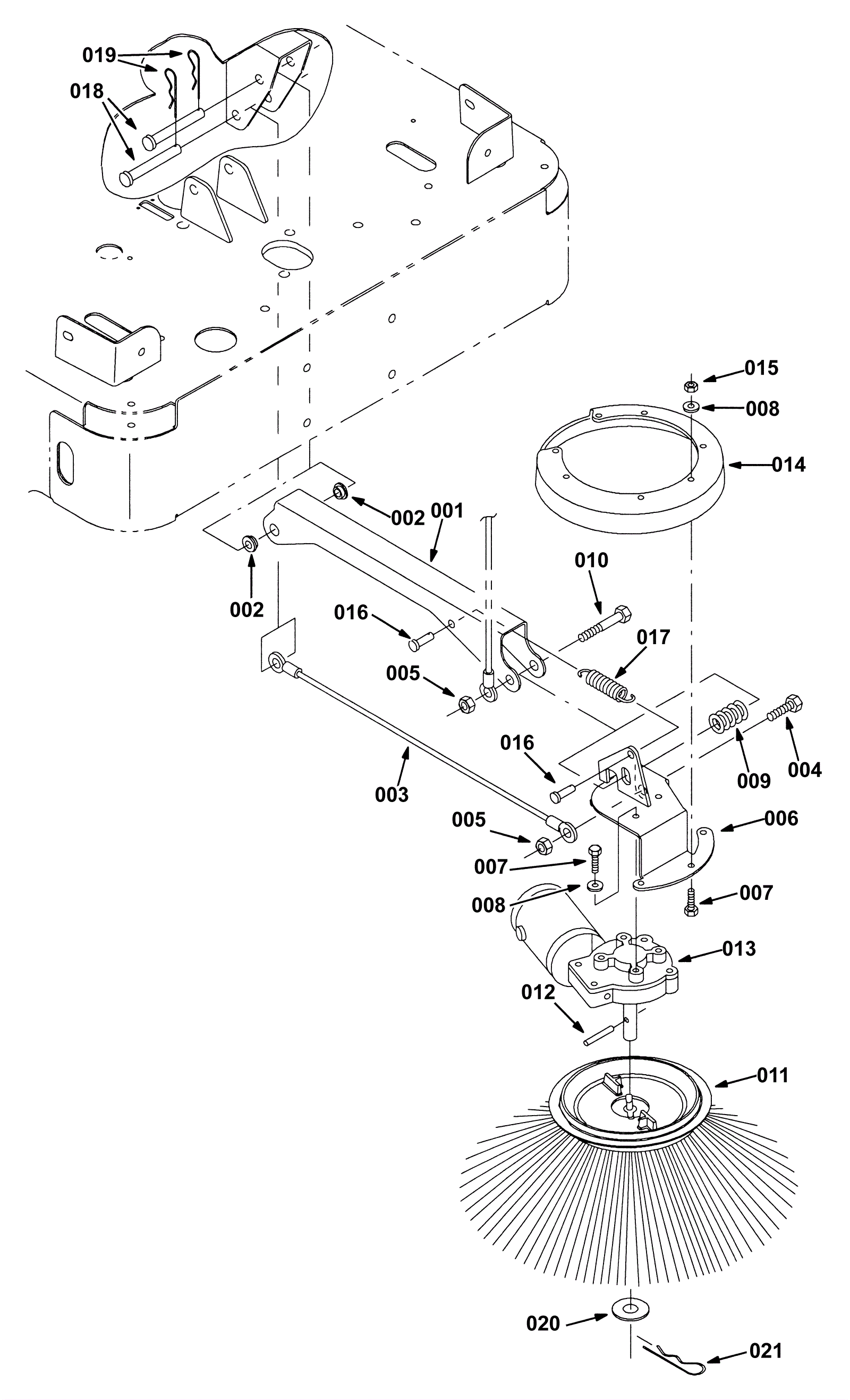 019
018
015
008
014
002
001
002
010
016
017
005
016
009
004
003
005
006
007
008
007
013
012
011
020
021