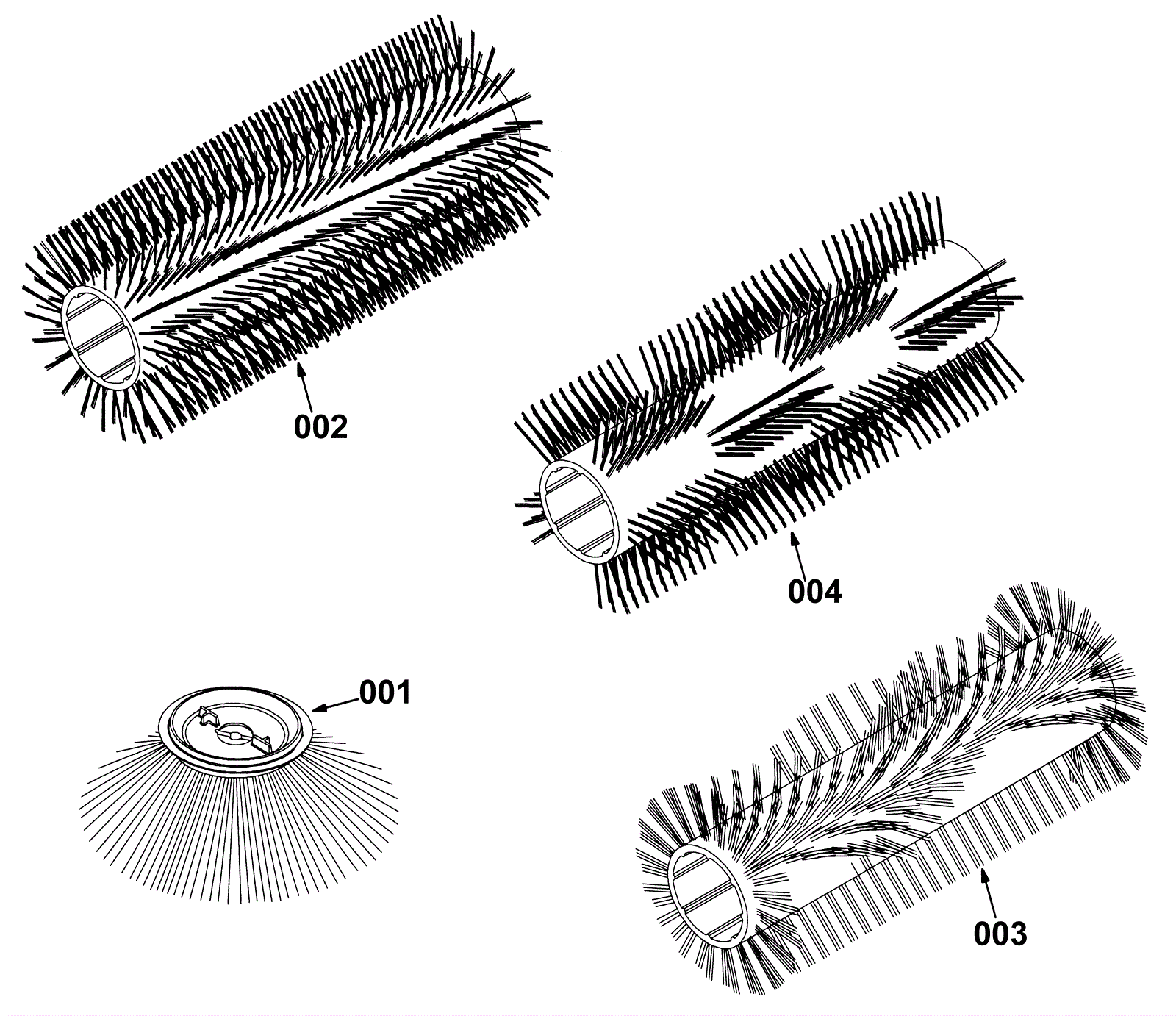 002

004

001

003