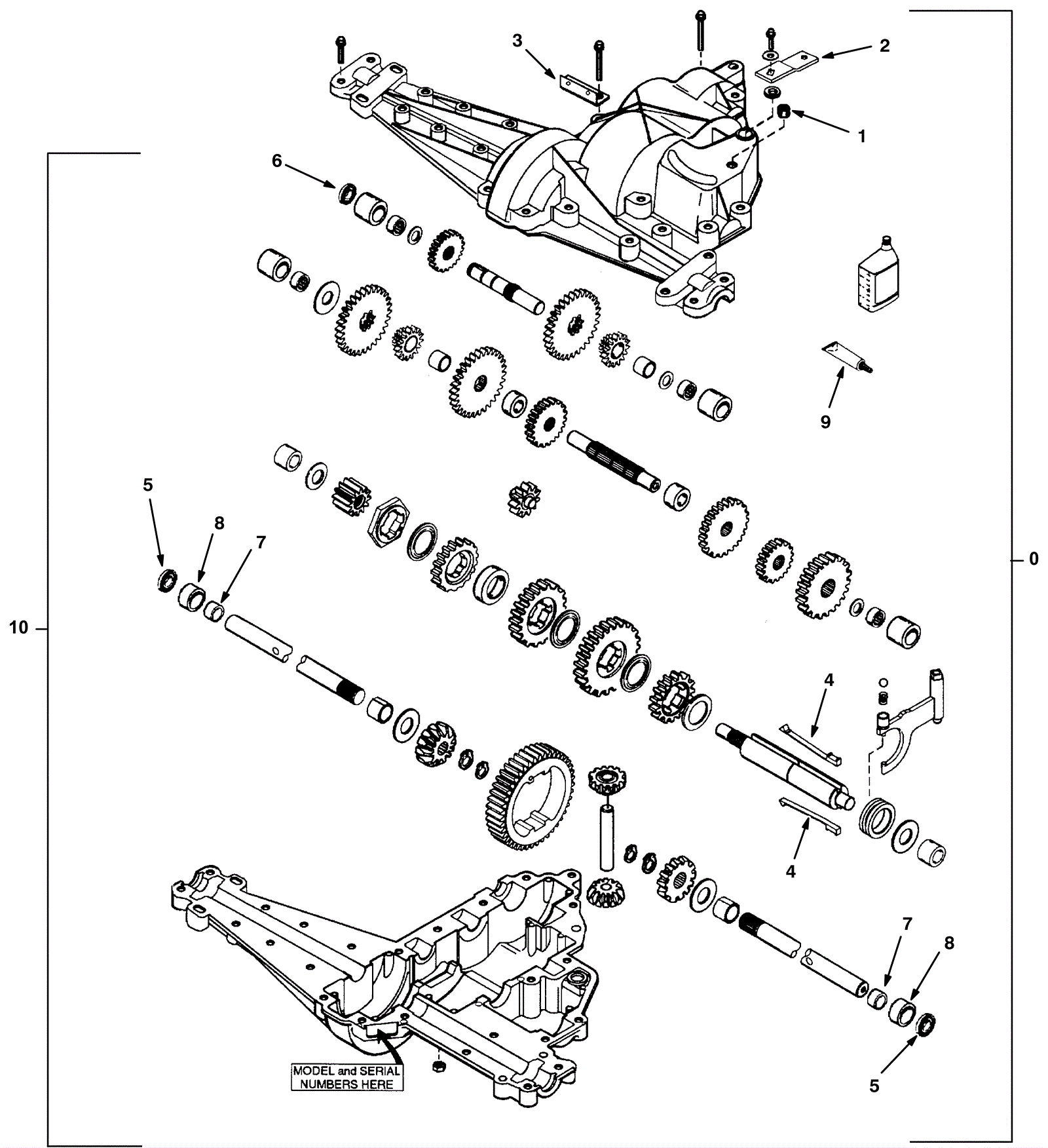 3
2
1
6
9
5
8
7
0
10
4
4
7
8
5
MODEL and SERIAL NUMBERS HERE