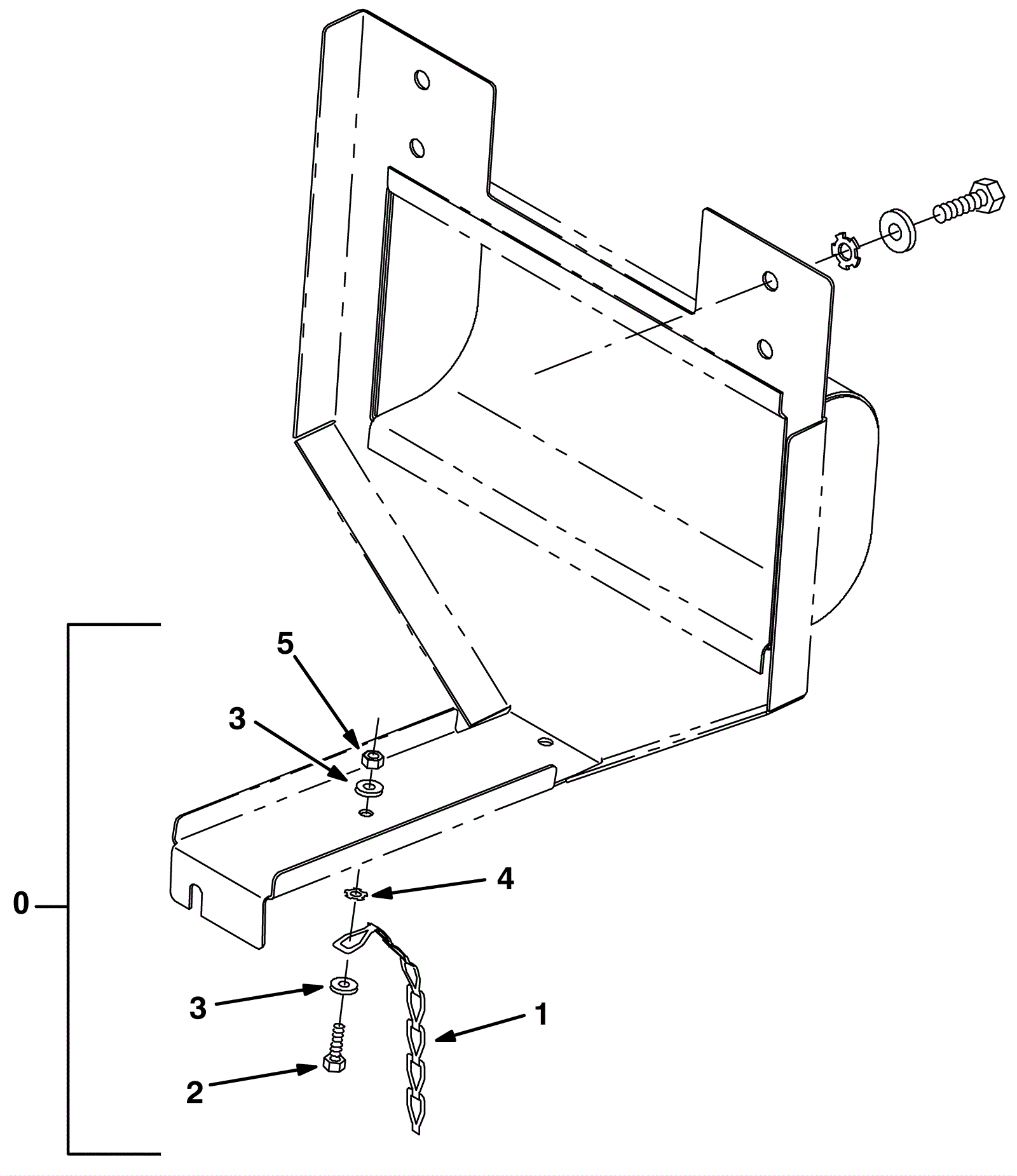 5
3
4
0
3
1
2