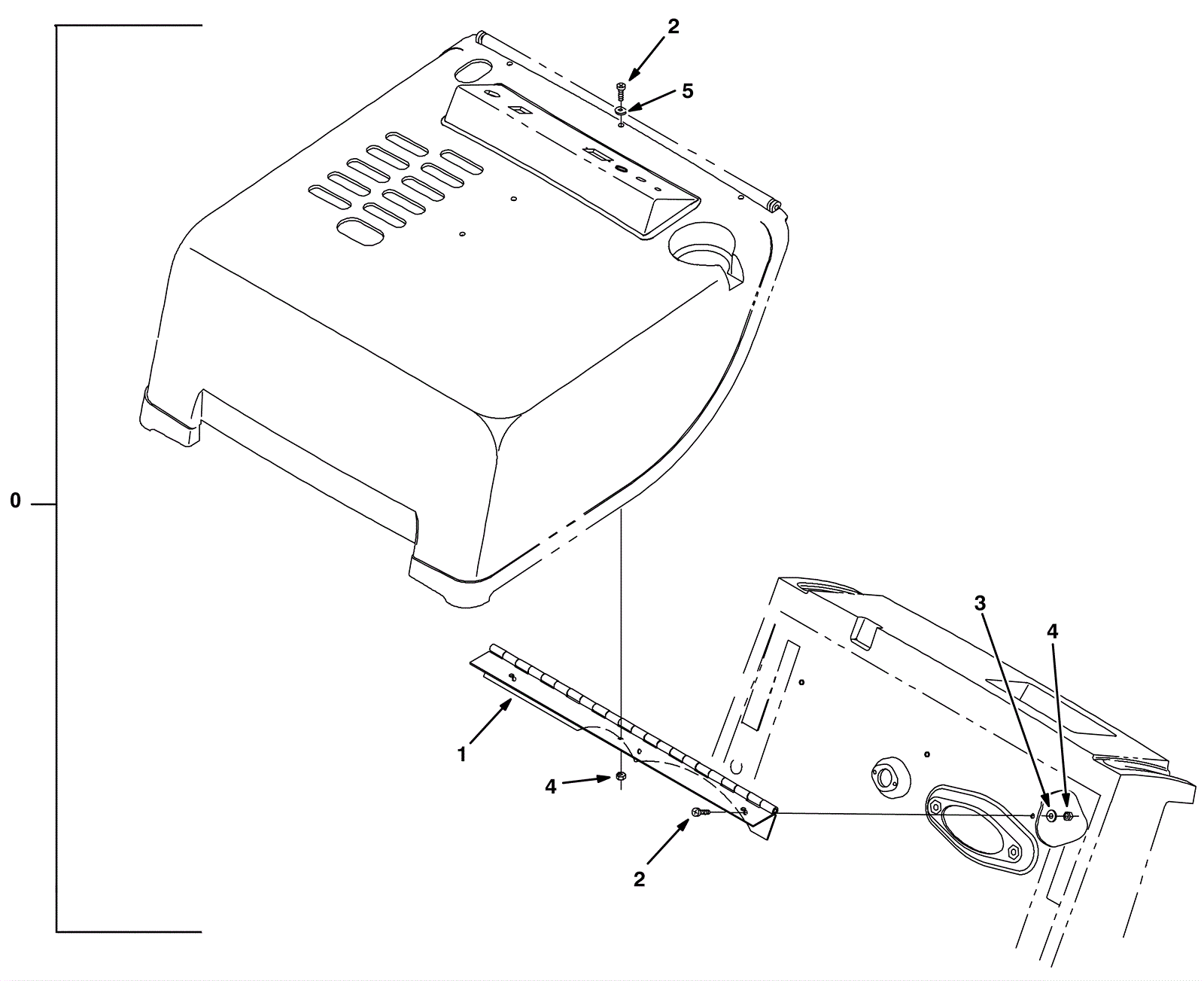 2
5
0
3
4
1
4
2