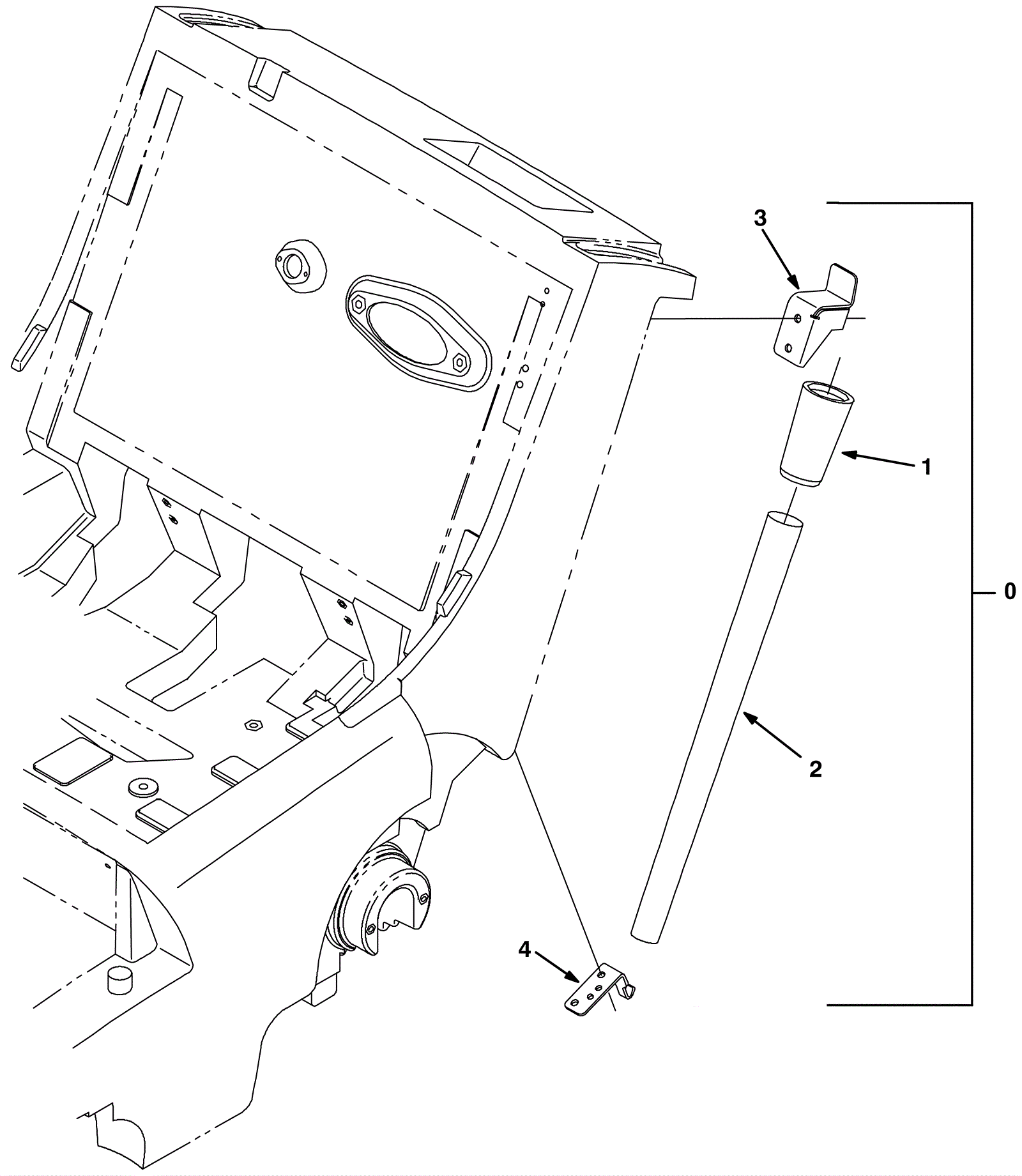 3
1
0
2
4