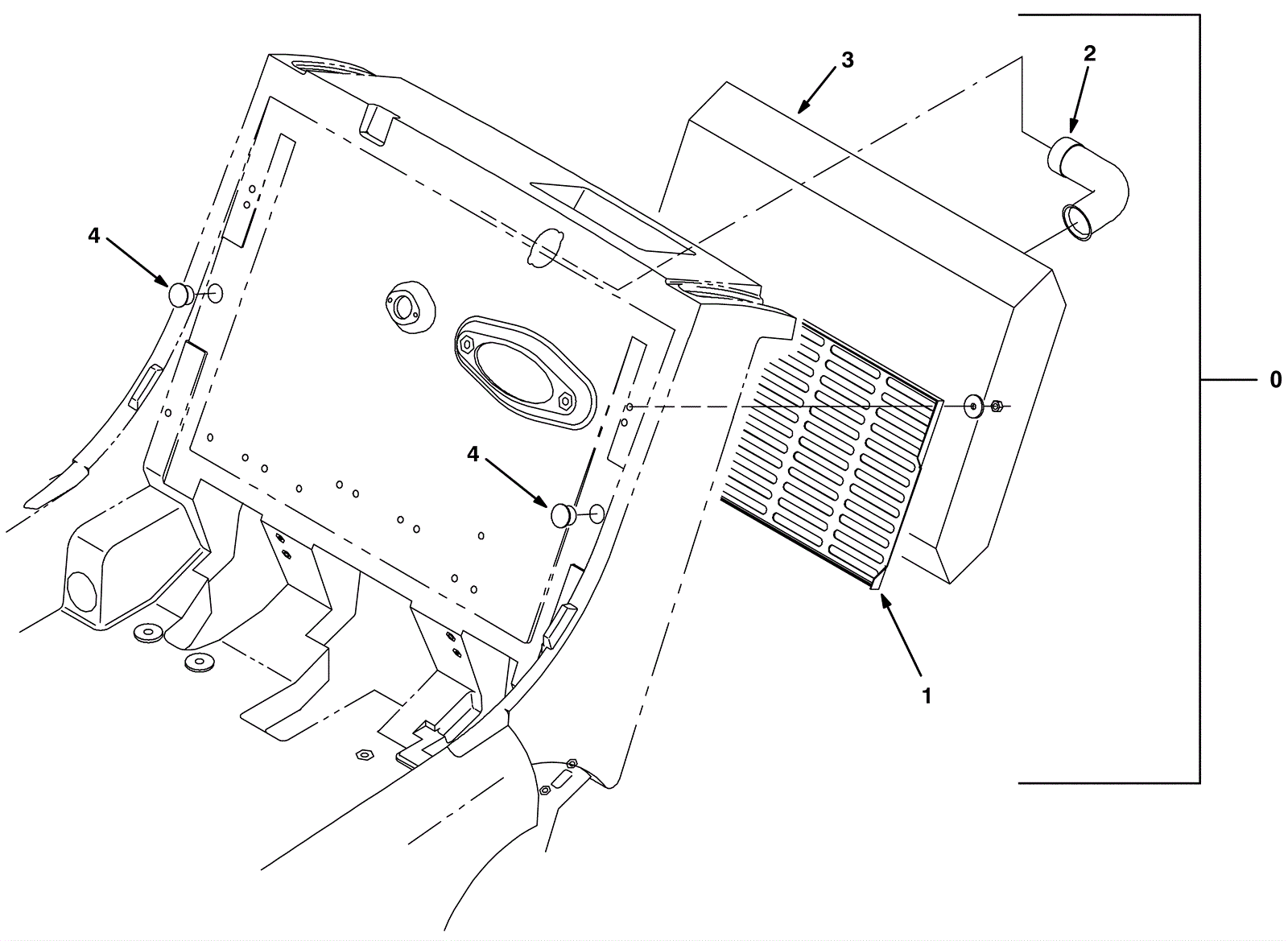 3
2
4
0
4
1