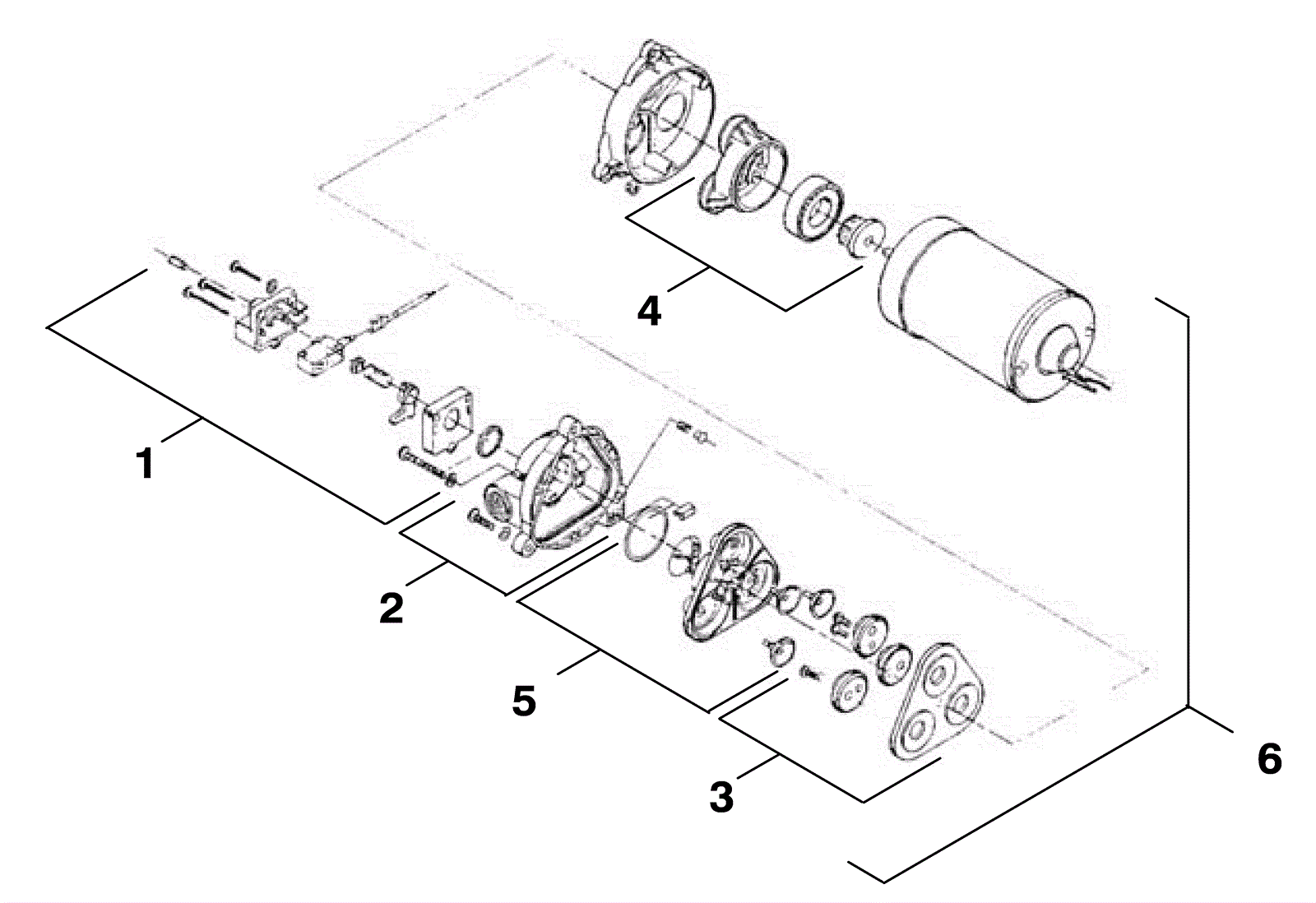 4
1
2
5
3
6