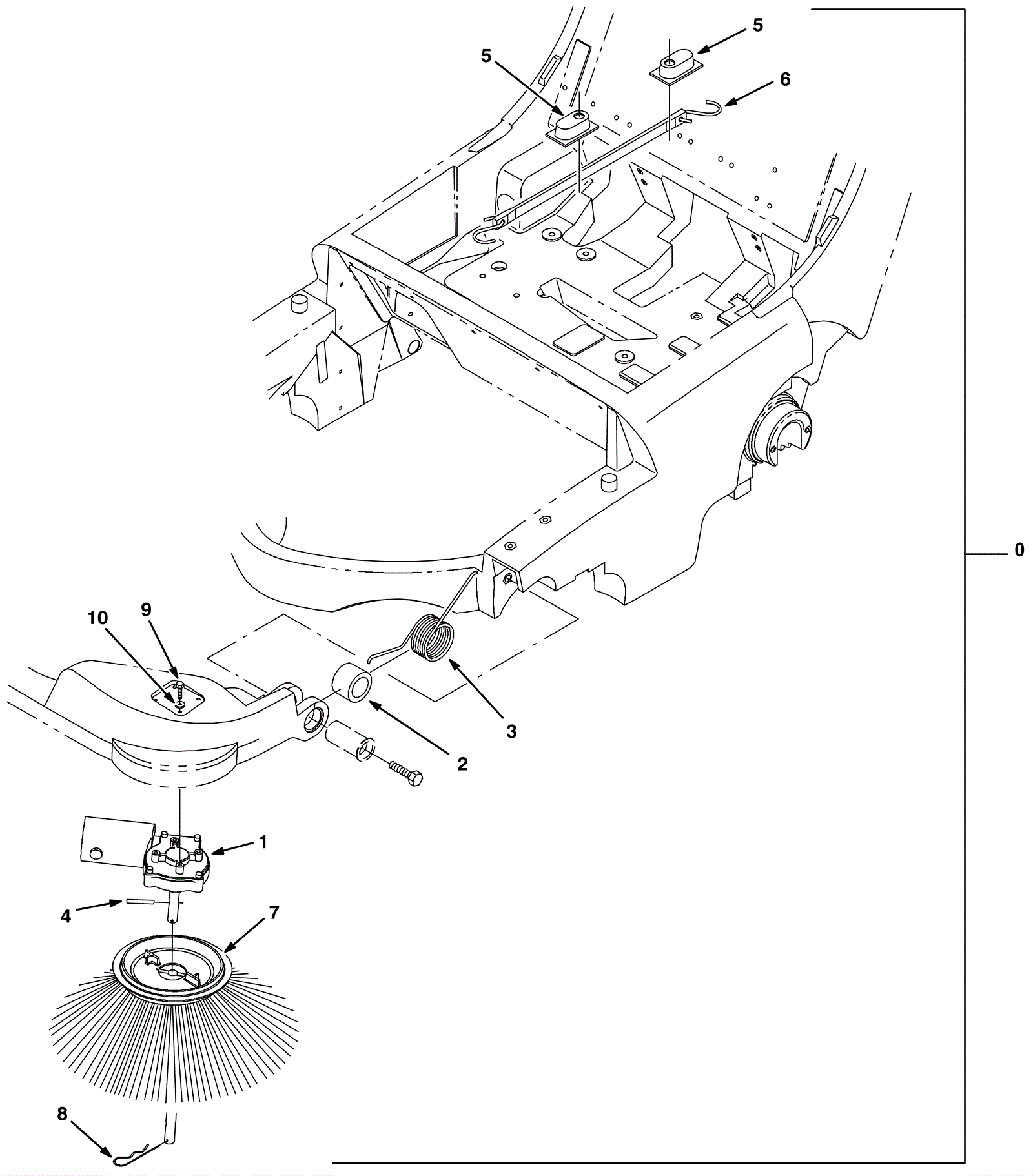 5
5
6
0
10
9
3
2
1
4
7
8