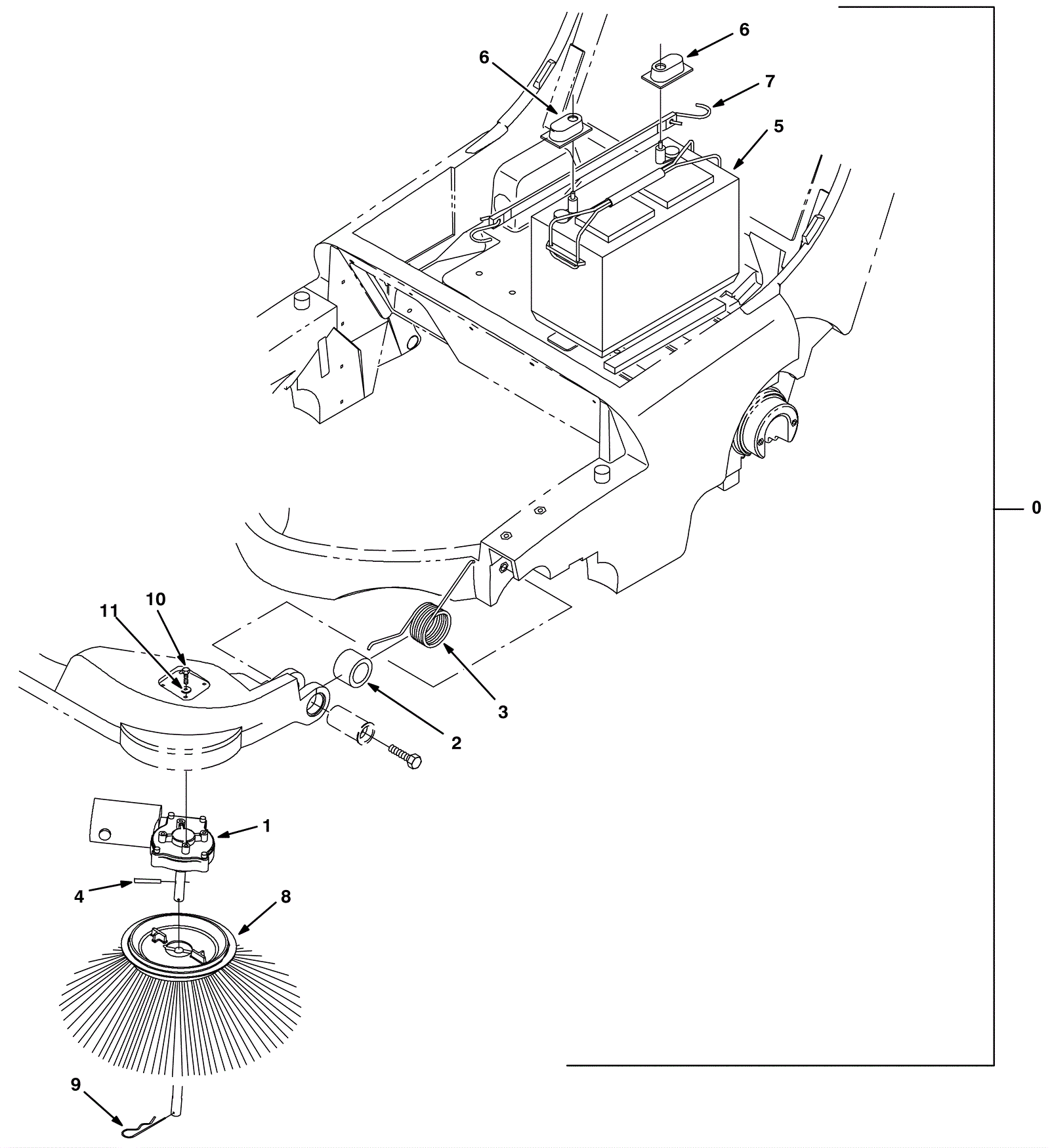 6
6
7
5
0
10
11
3
2
1
4
8
9