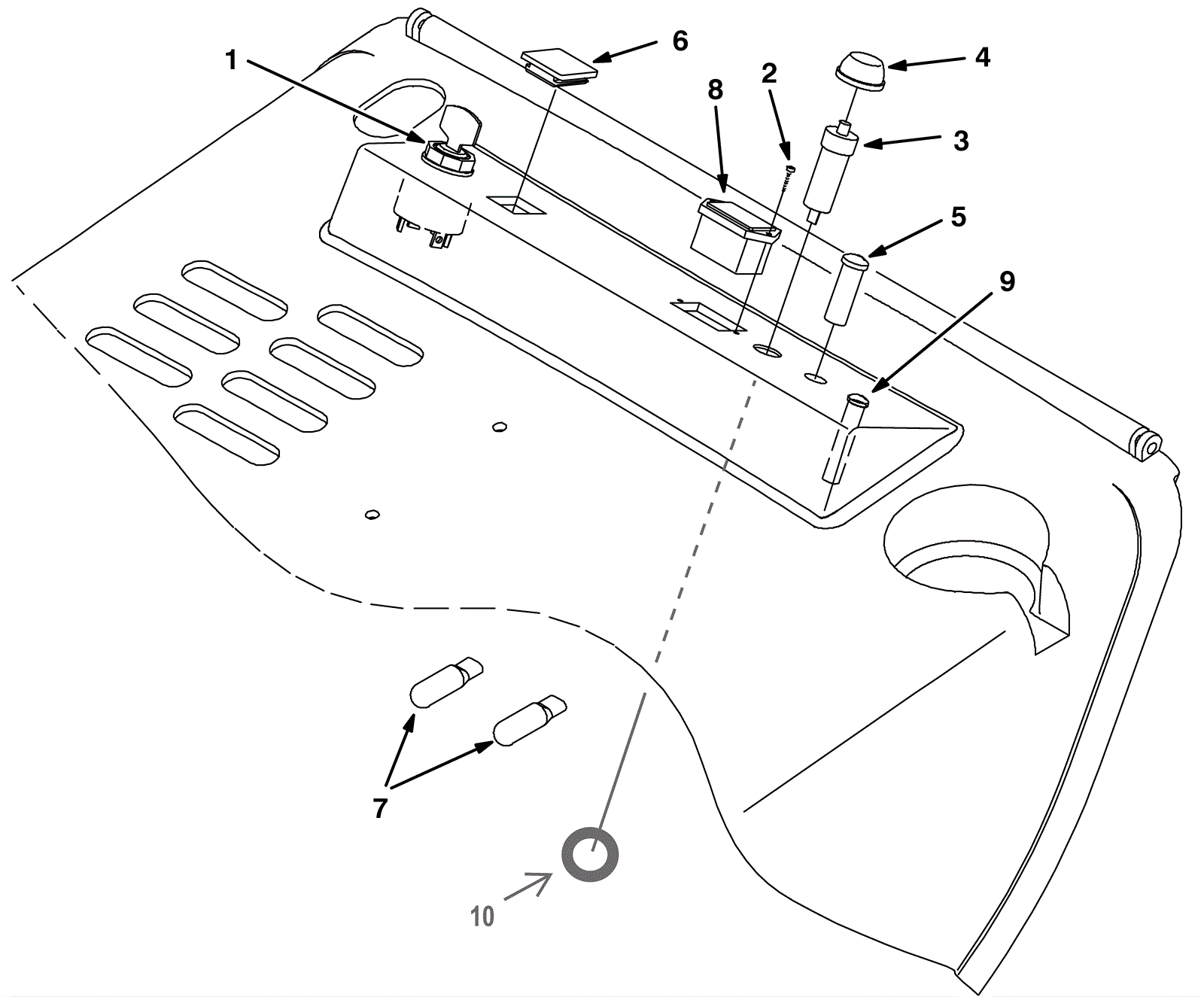 1
6
8
2
4
3
5
9
7
10