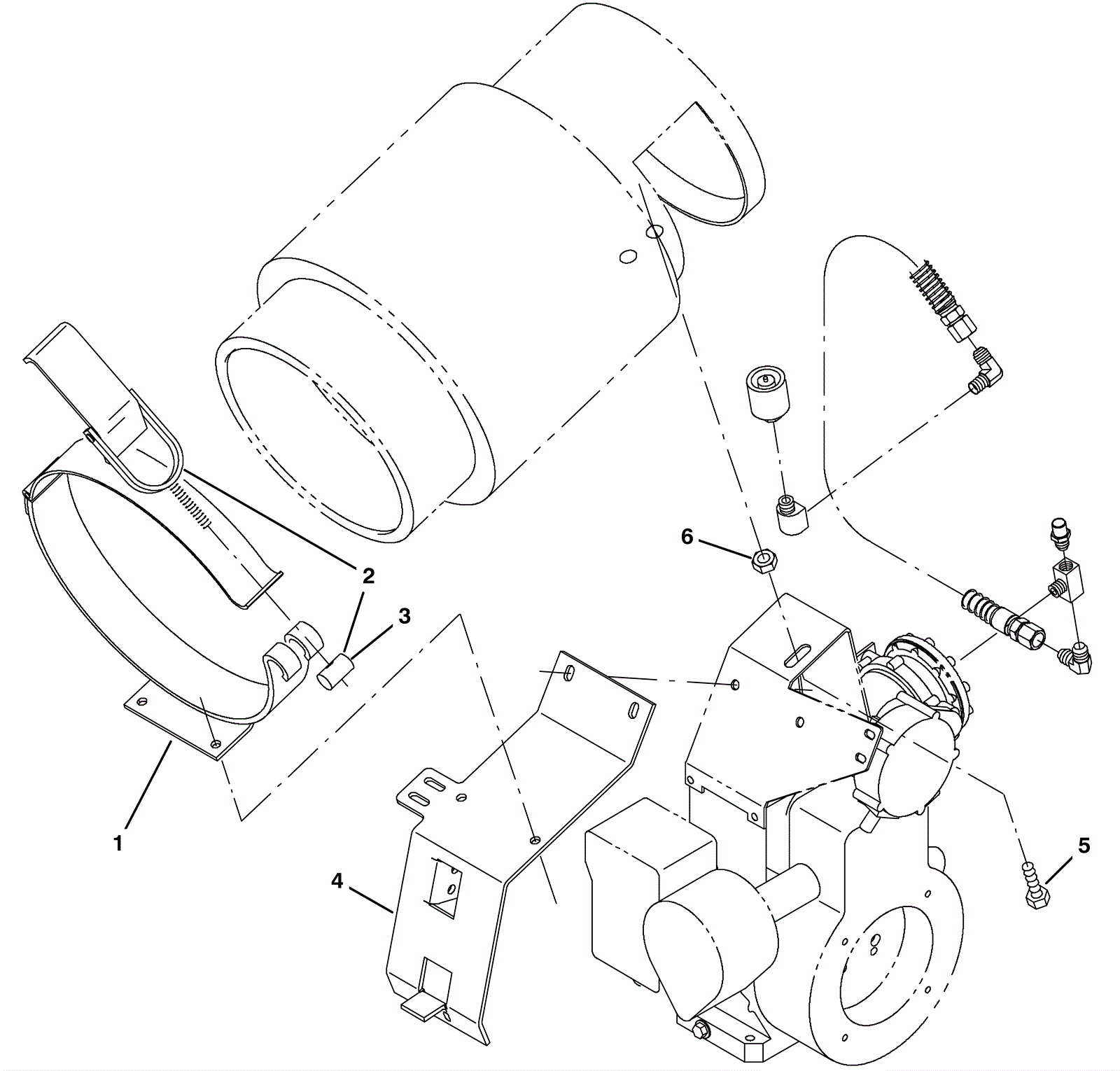 6
2
3
1
4
5