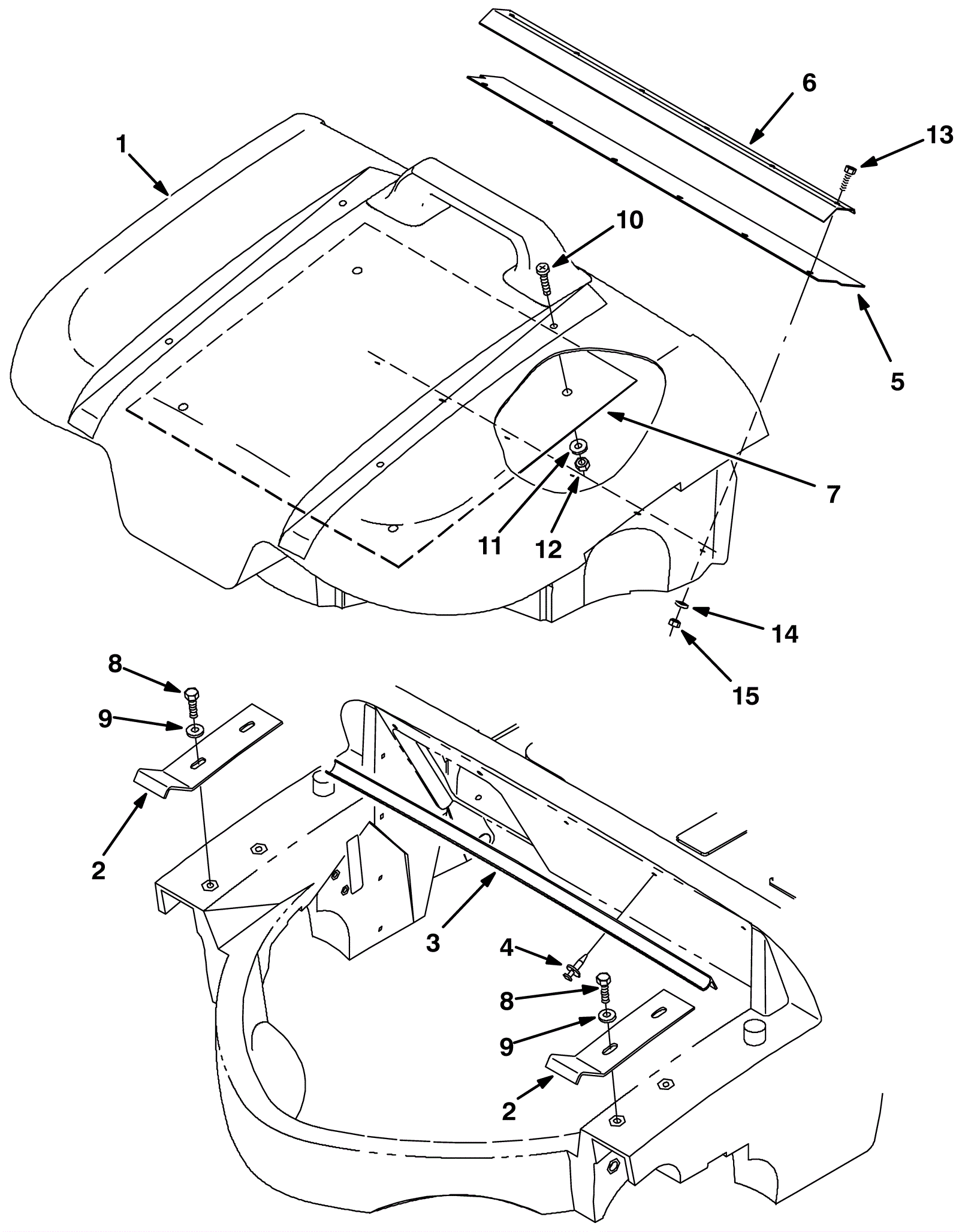 6
13
1
10
5
7
11
12
14
15
8
9
2
3
4
8
9
2