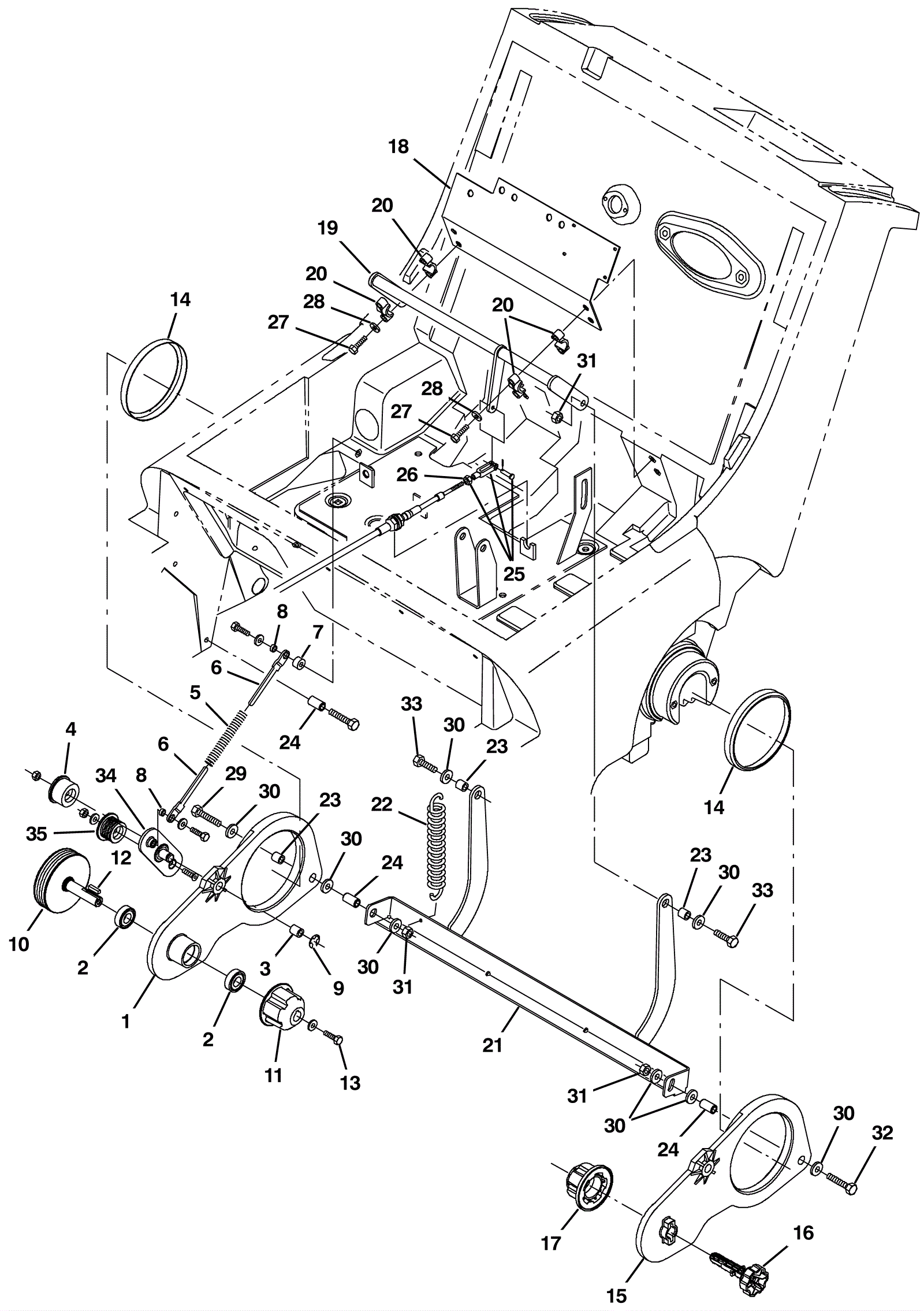 18
20
19
20
14
28
27
20
31
28
27
26
25
8
7
6
5
24
33
30
23
4
6
34
8
29
30
23
22
14
35
12
30
24
23
30
33
10
2
3
9
30
31
1
2
11
13
21
31
30
24
30
32
17
16
15