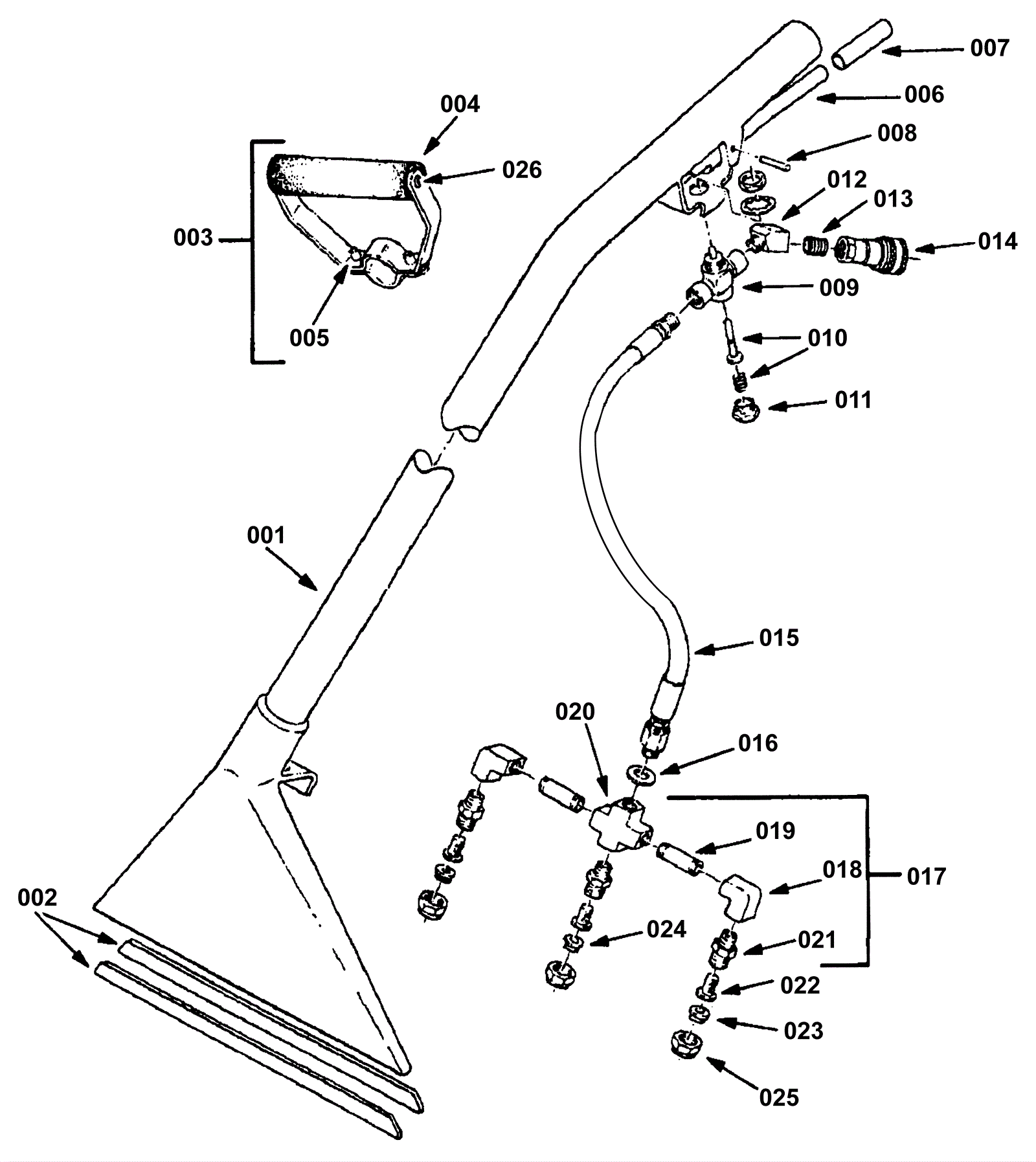 007
006
004
008
026
012
013
003
014
009
005
010
011
001
015
020
016
019
018
017
002
024
021
022
023
025