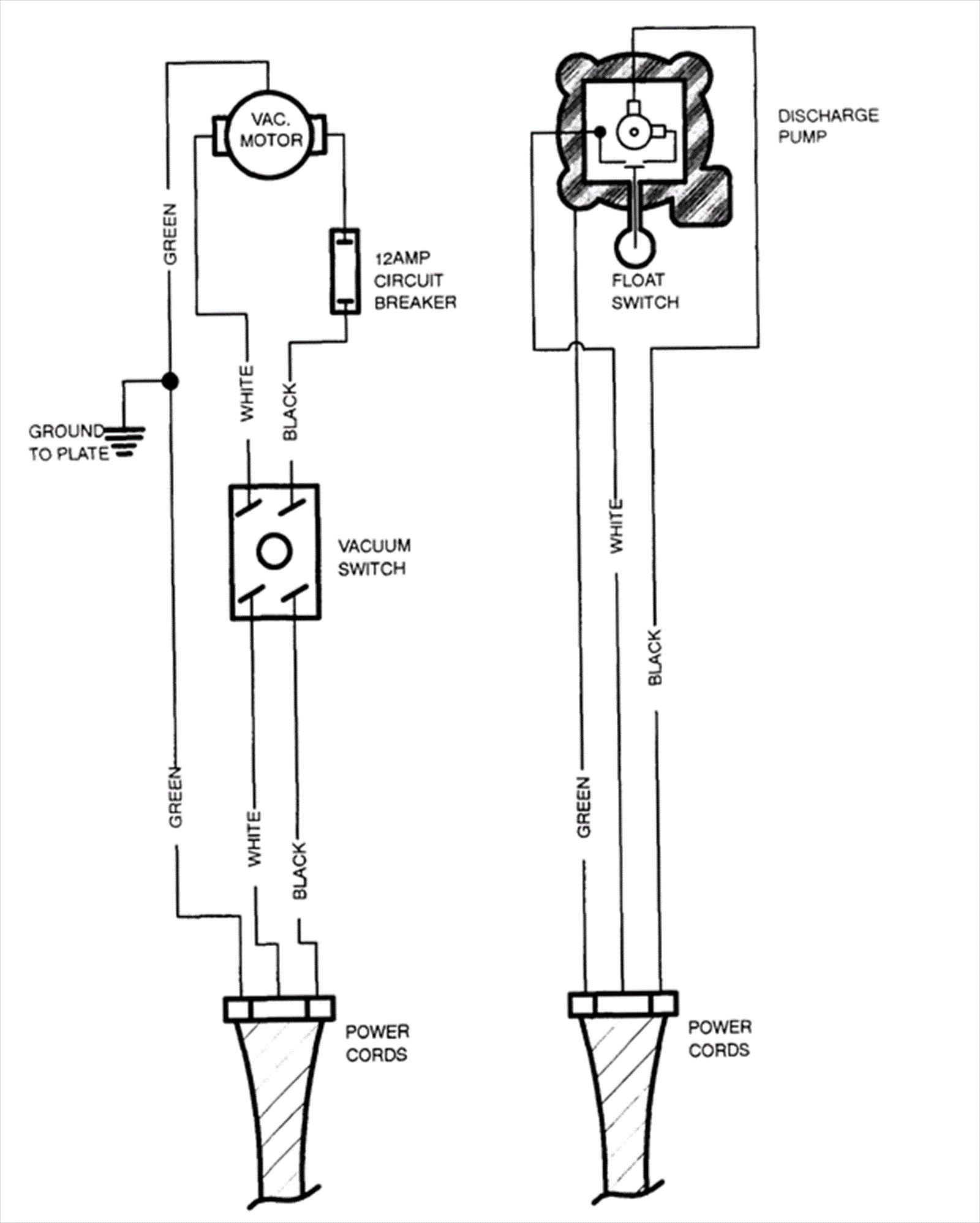 VAC. MOTOR

GREEN

12AMP CIRCUIT BREAKER

WHITE

BLACK

GROUND TO PLATE

VACUUM SWITCH

GREEN

WHITE

BLACK

POWER CORDS

DISCHARGE PUMP

FLOAT SWITCH

WHITE

BLACK

GREEN

POWER CORDS