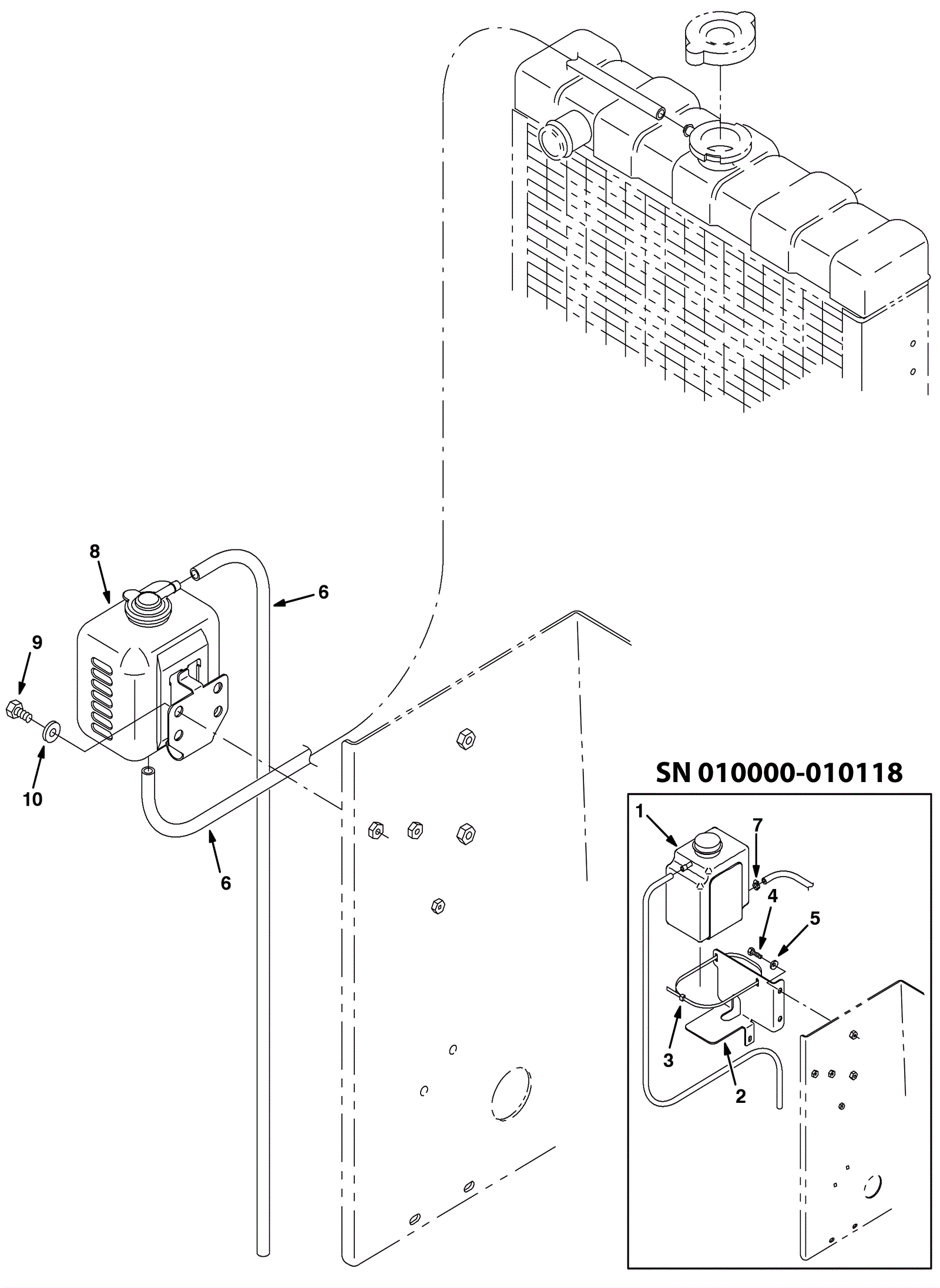 8

6

9

10

6

SN 010000-010118

1

7

4

5

3

2