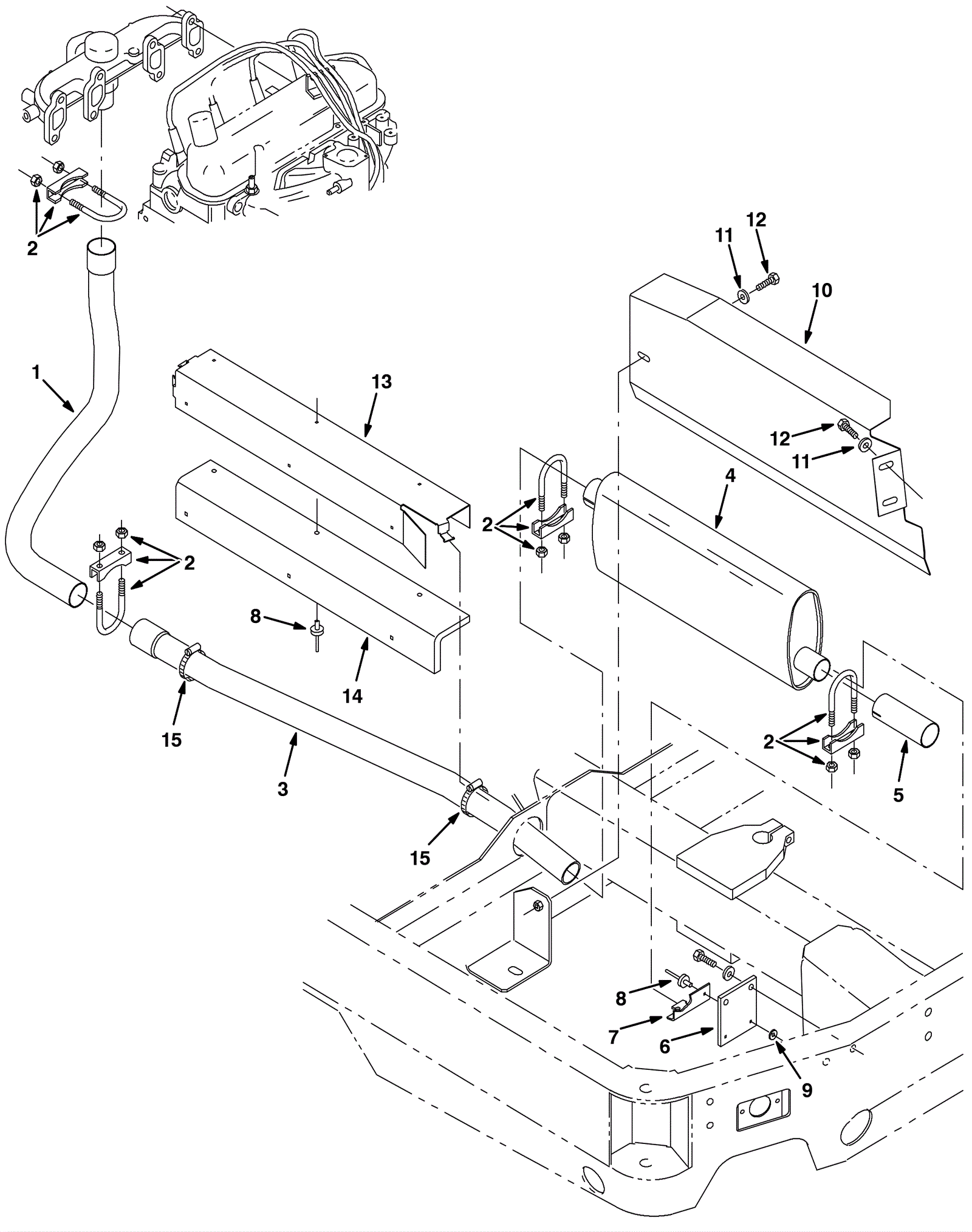 2
11
12
10
1
13
12
11
4
2
2
8
14
15
3
2
5
15
8
7
6
9