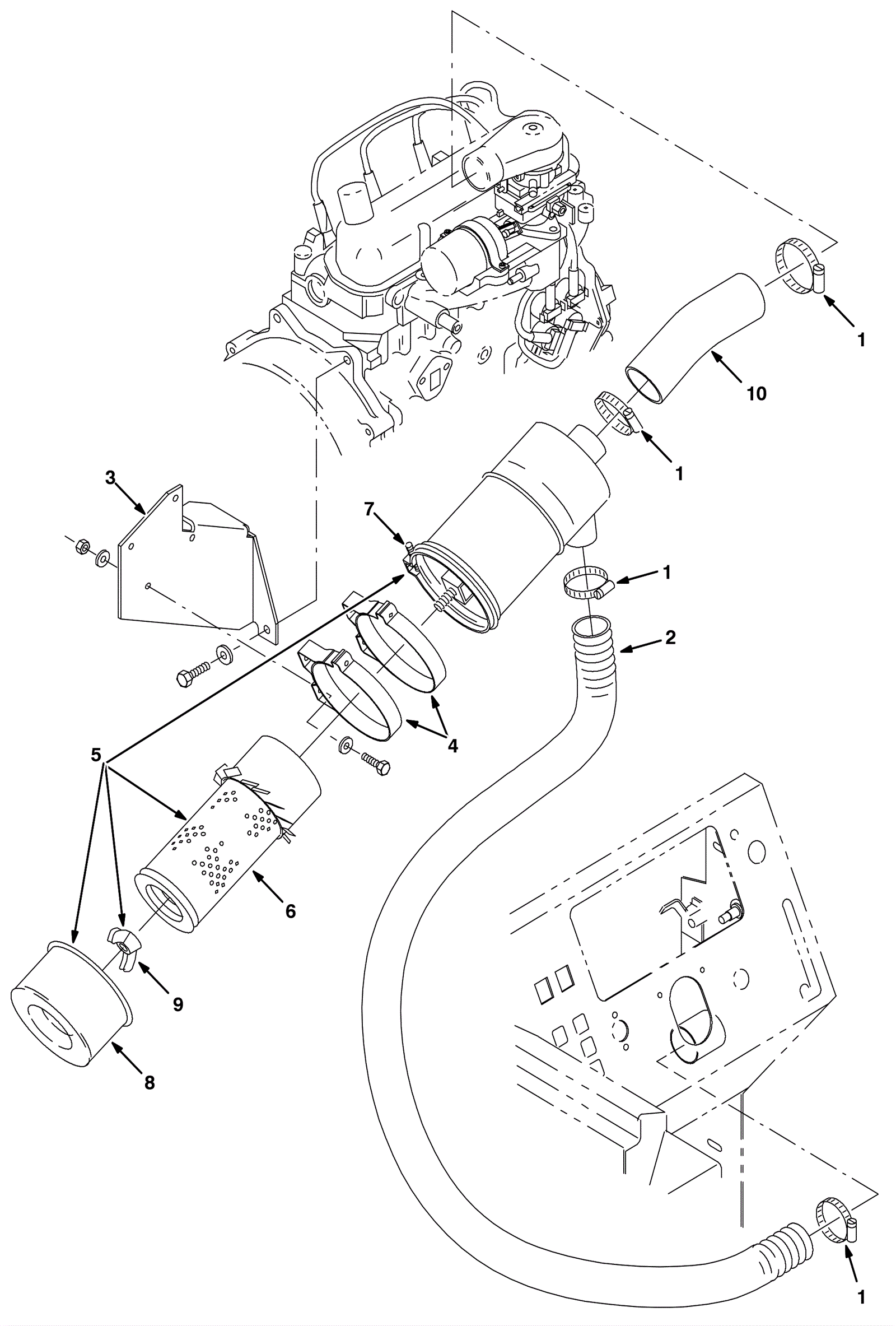 1
10
1
3
7
1
2
4
5
6
9
8
1