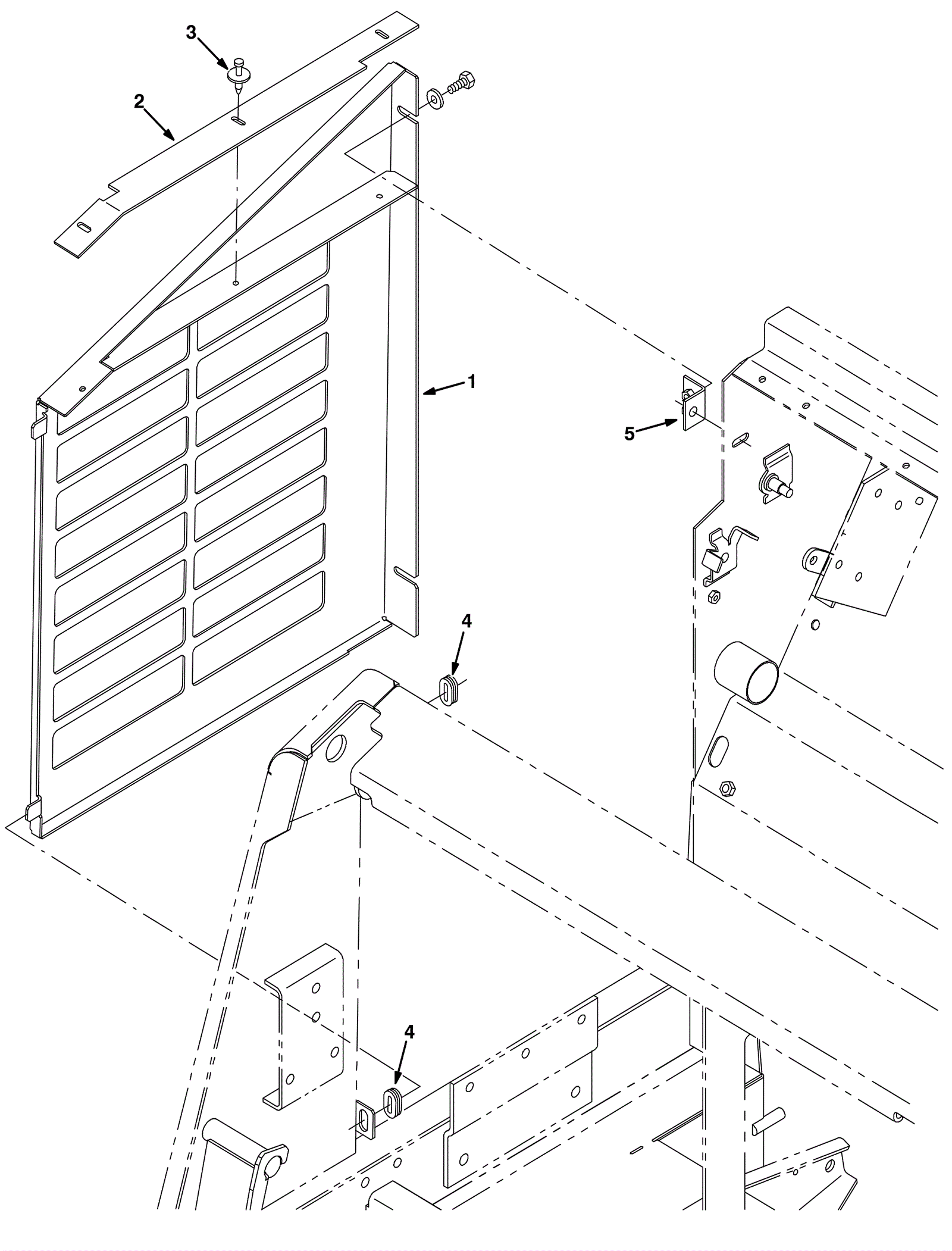 3

2

1

5

4

4