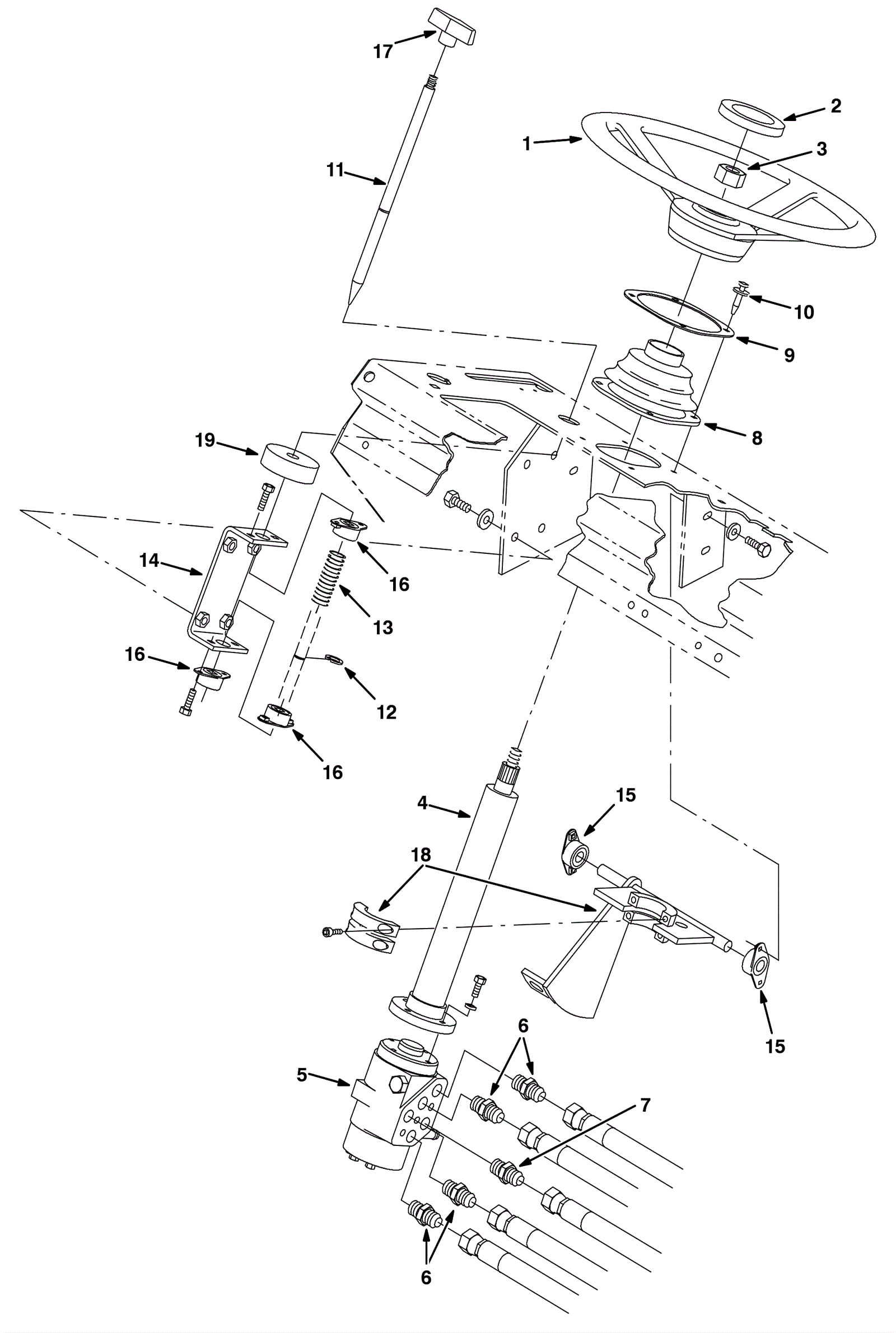 17
2
1
3
11
10
9
8
19
14
16
13
16
12
16
4
15
18
15
6
5
7
6