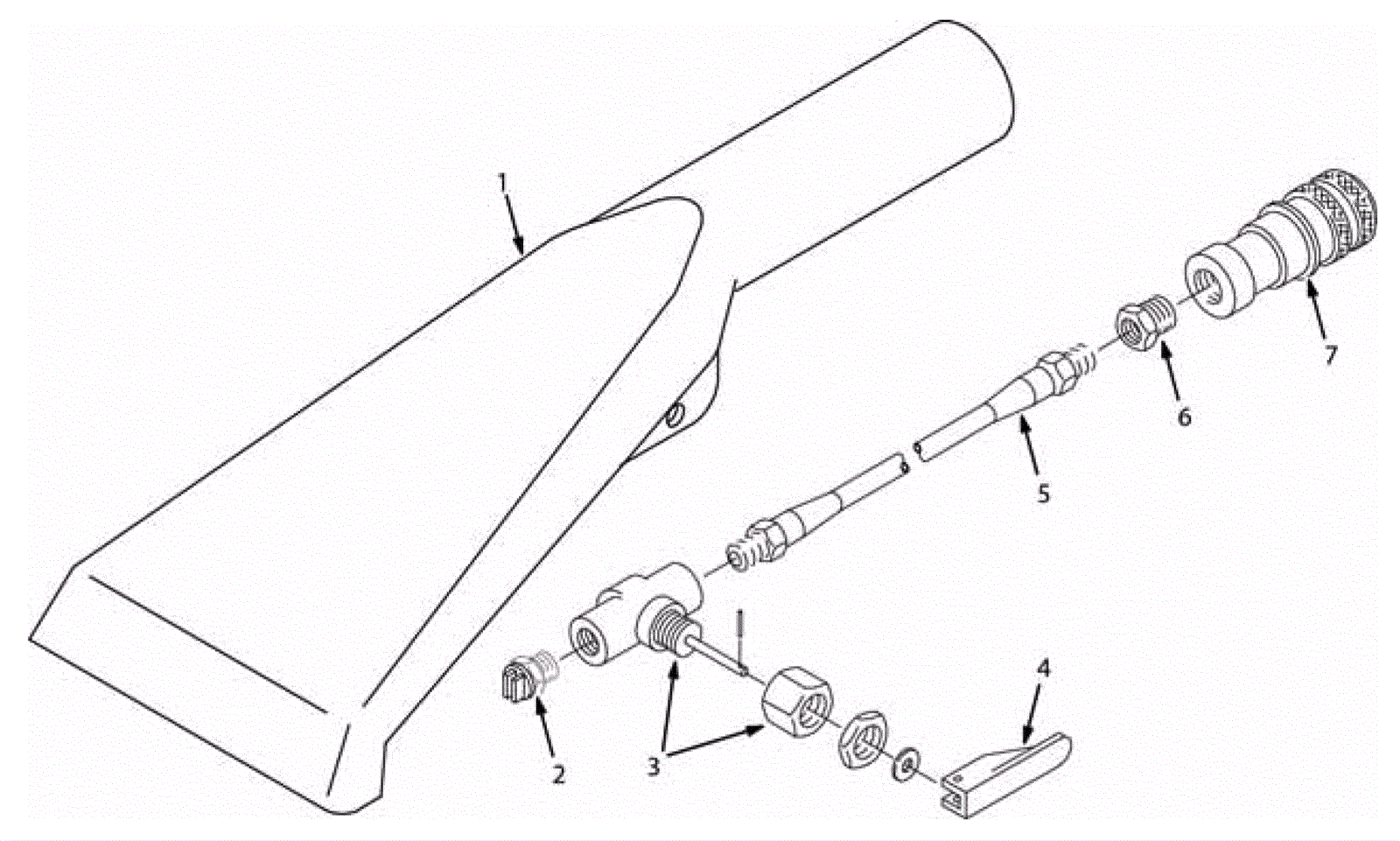 1
7
6
5
4
2
3