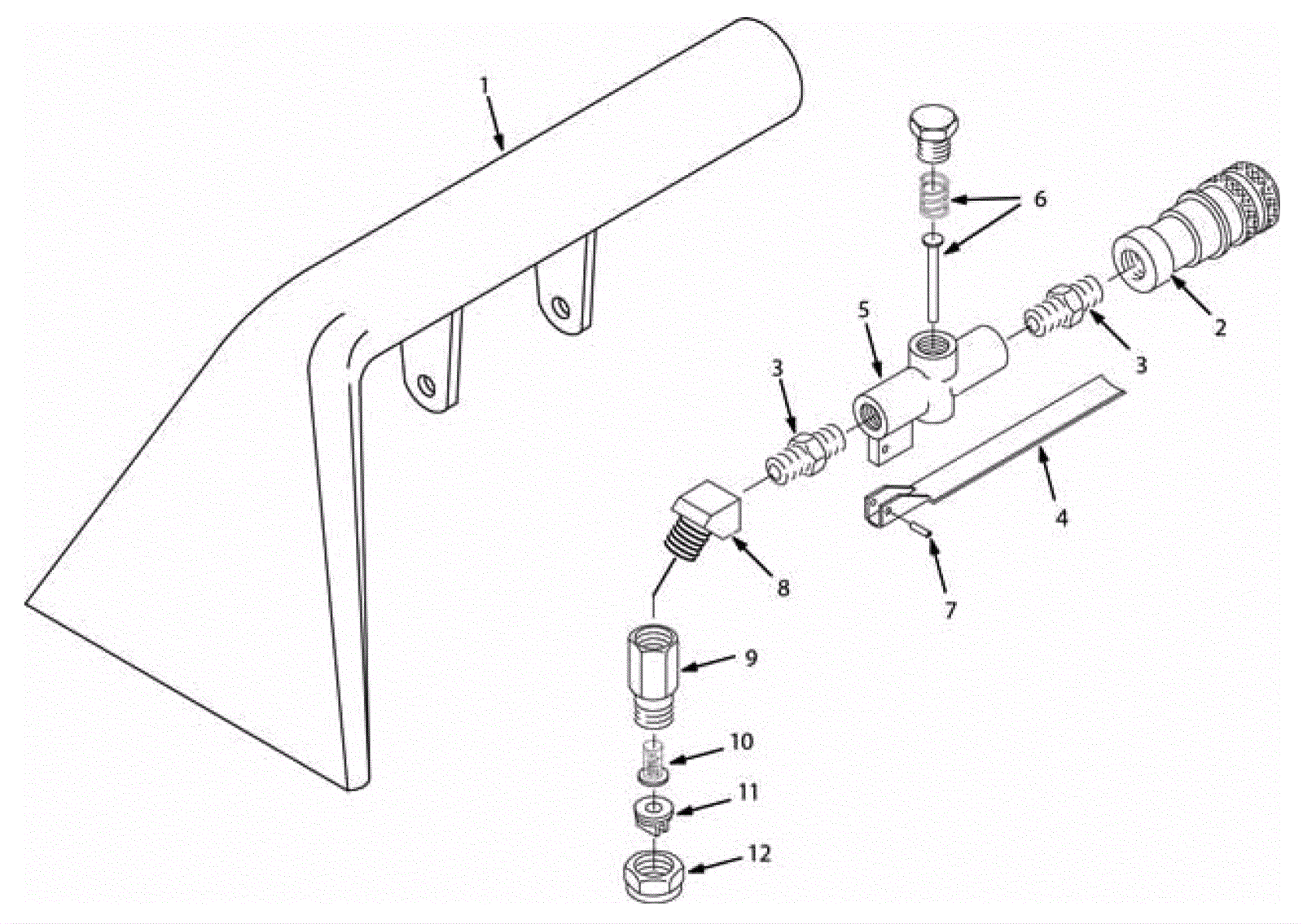 1
6
2
5
3
3
4
8
7
9
10
11
12