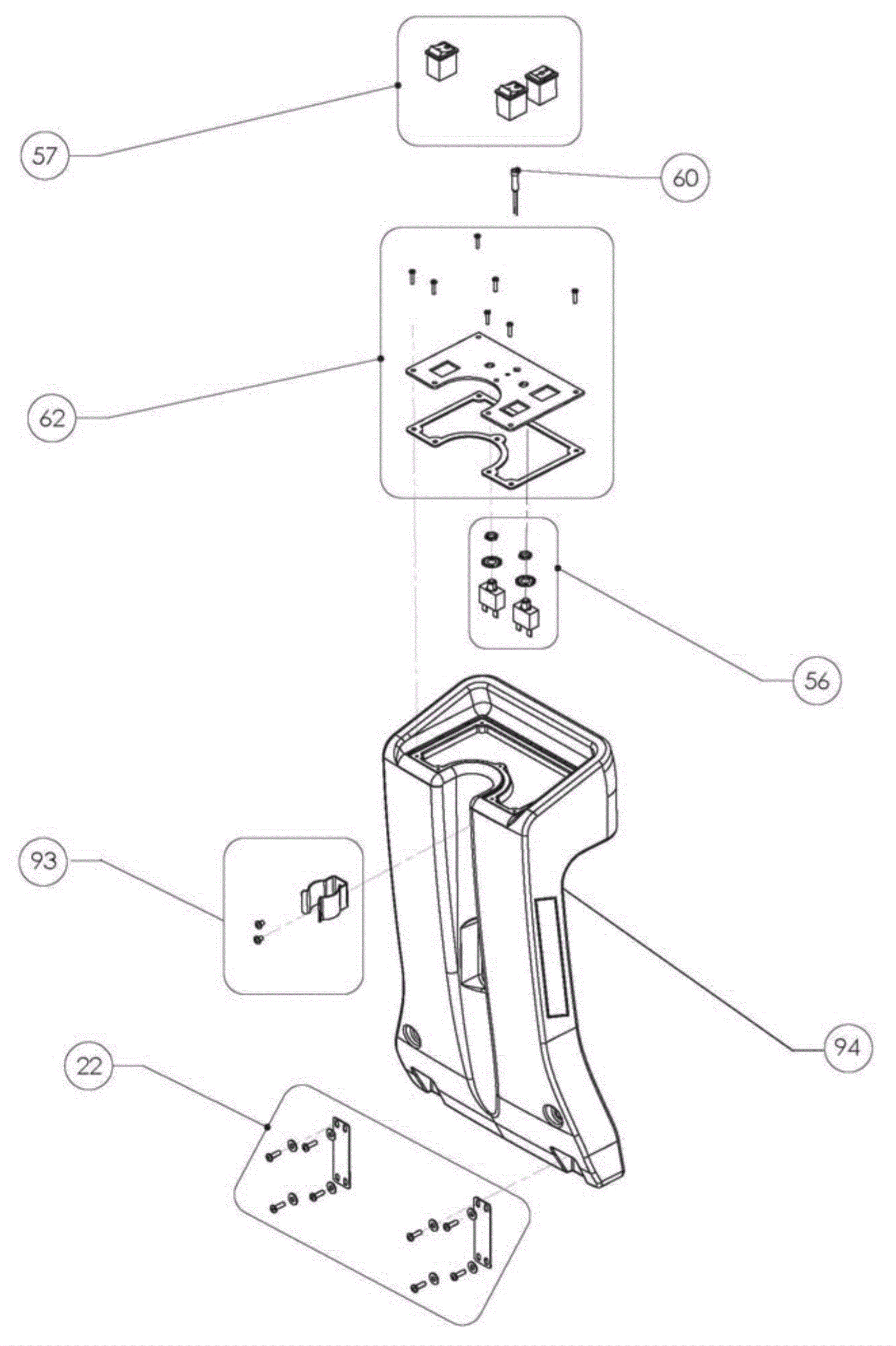 57

60

62

56

93

94

22